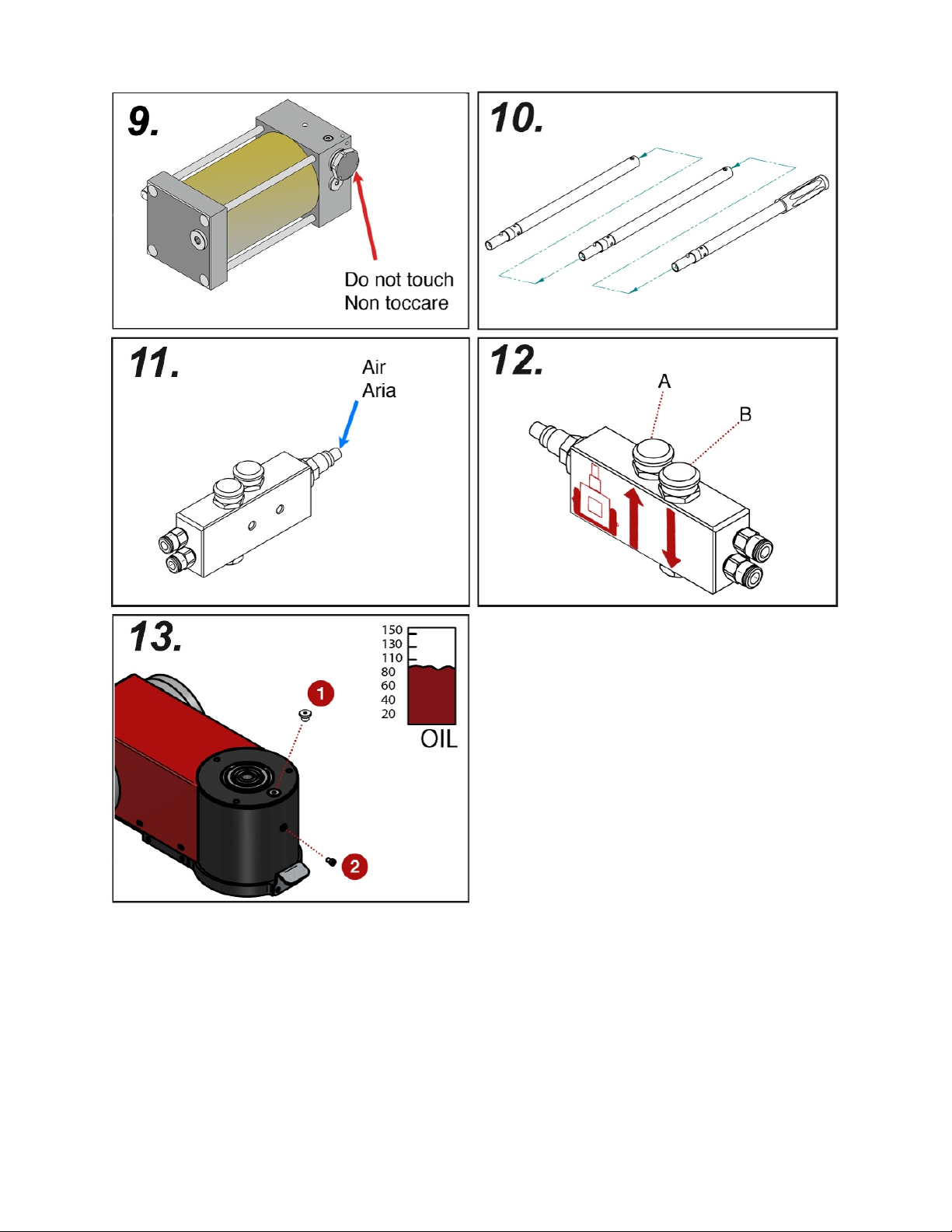 9.

Do not touch
Non toccare

10.

11.

Air
Aria

12.

A

B

13.

150
130
110
80
60
40
20
OIL

1

2