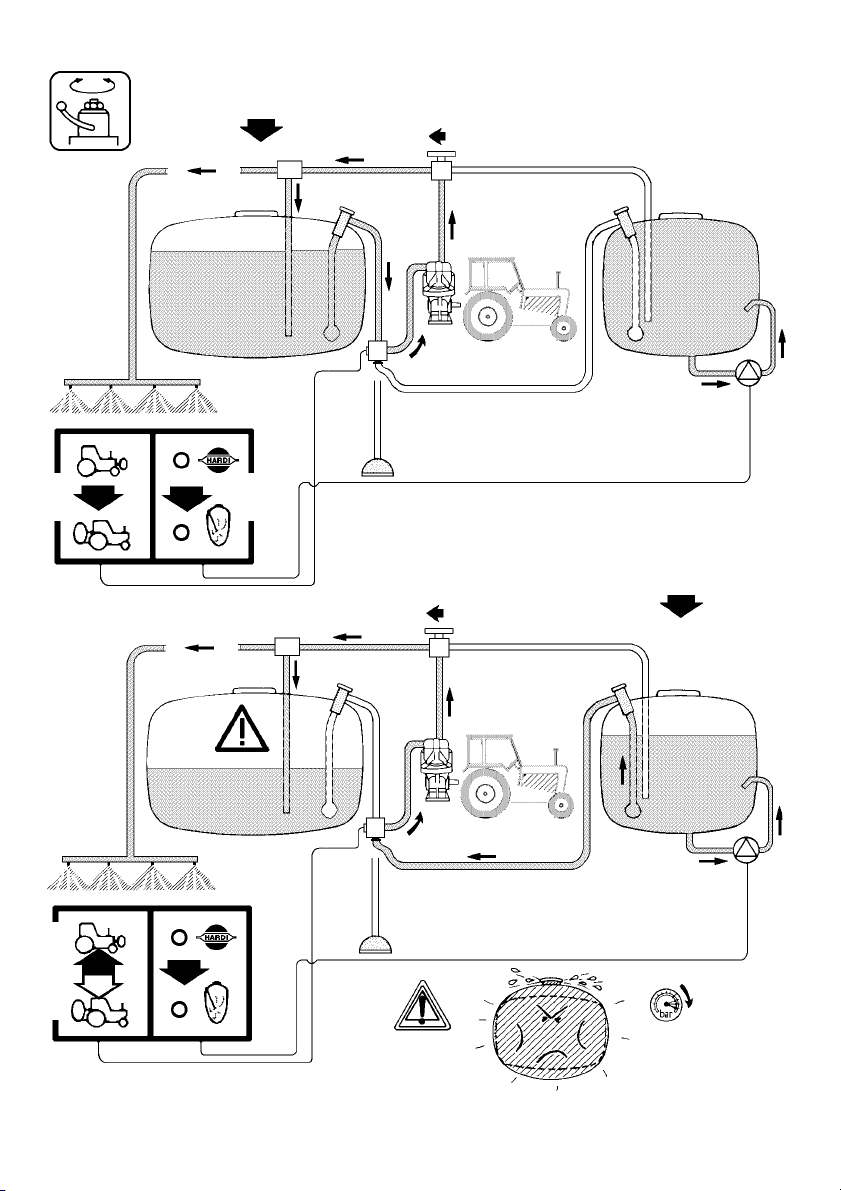 HARDI

HARDI

bar