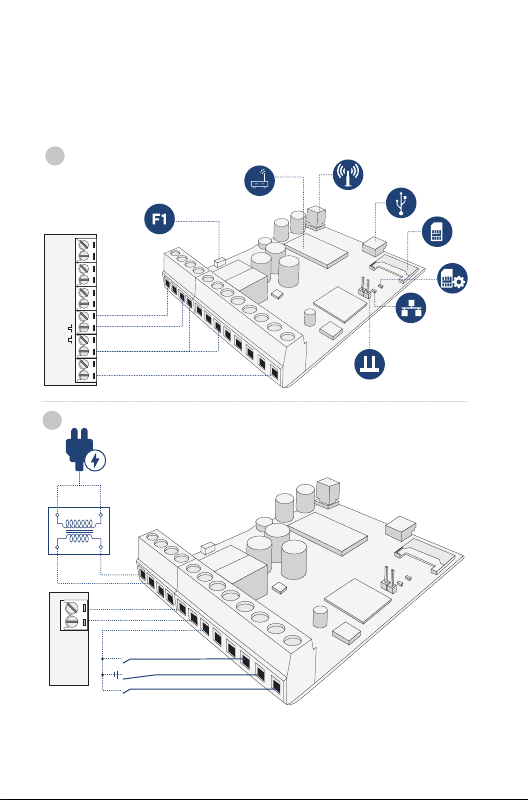 F1