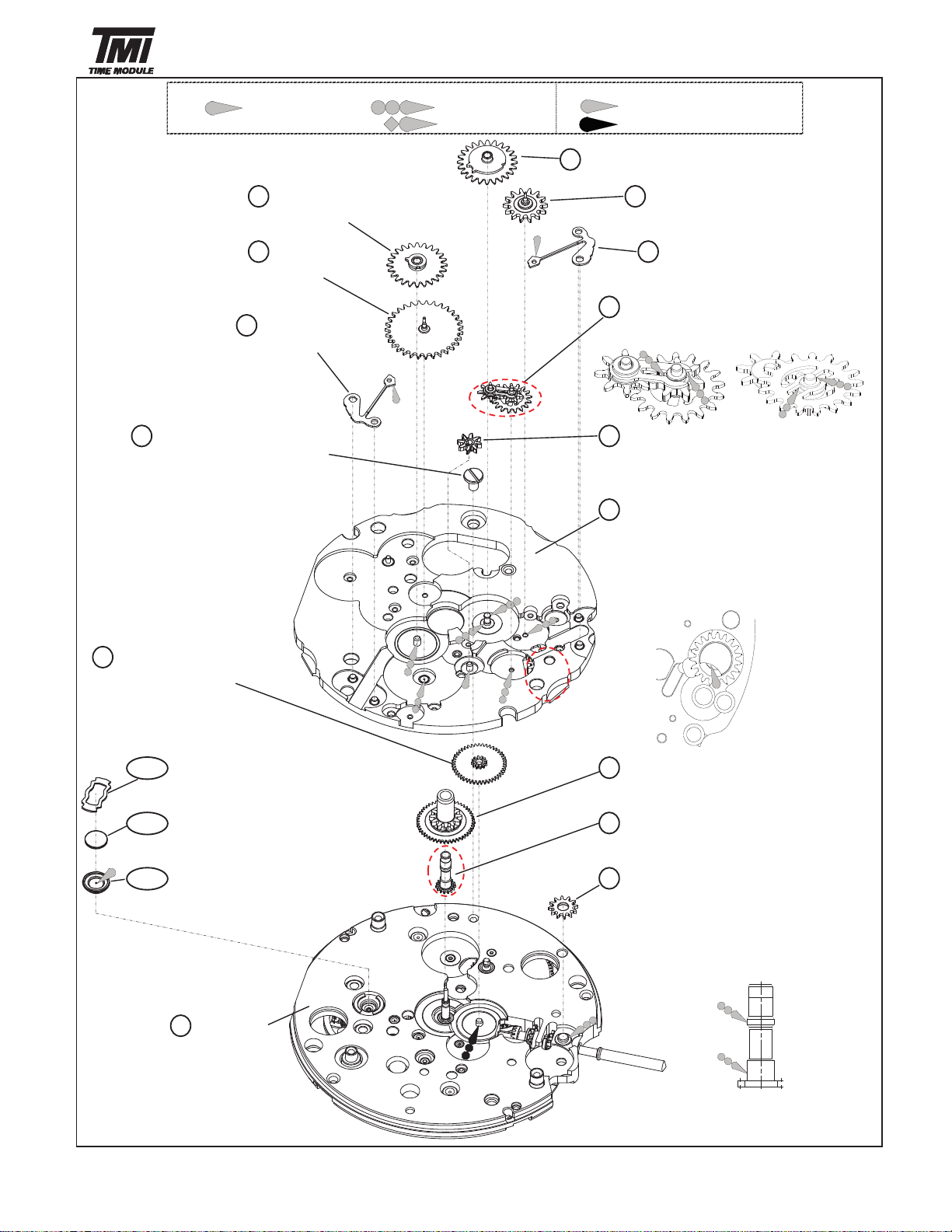 TMI
TIME MODULE