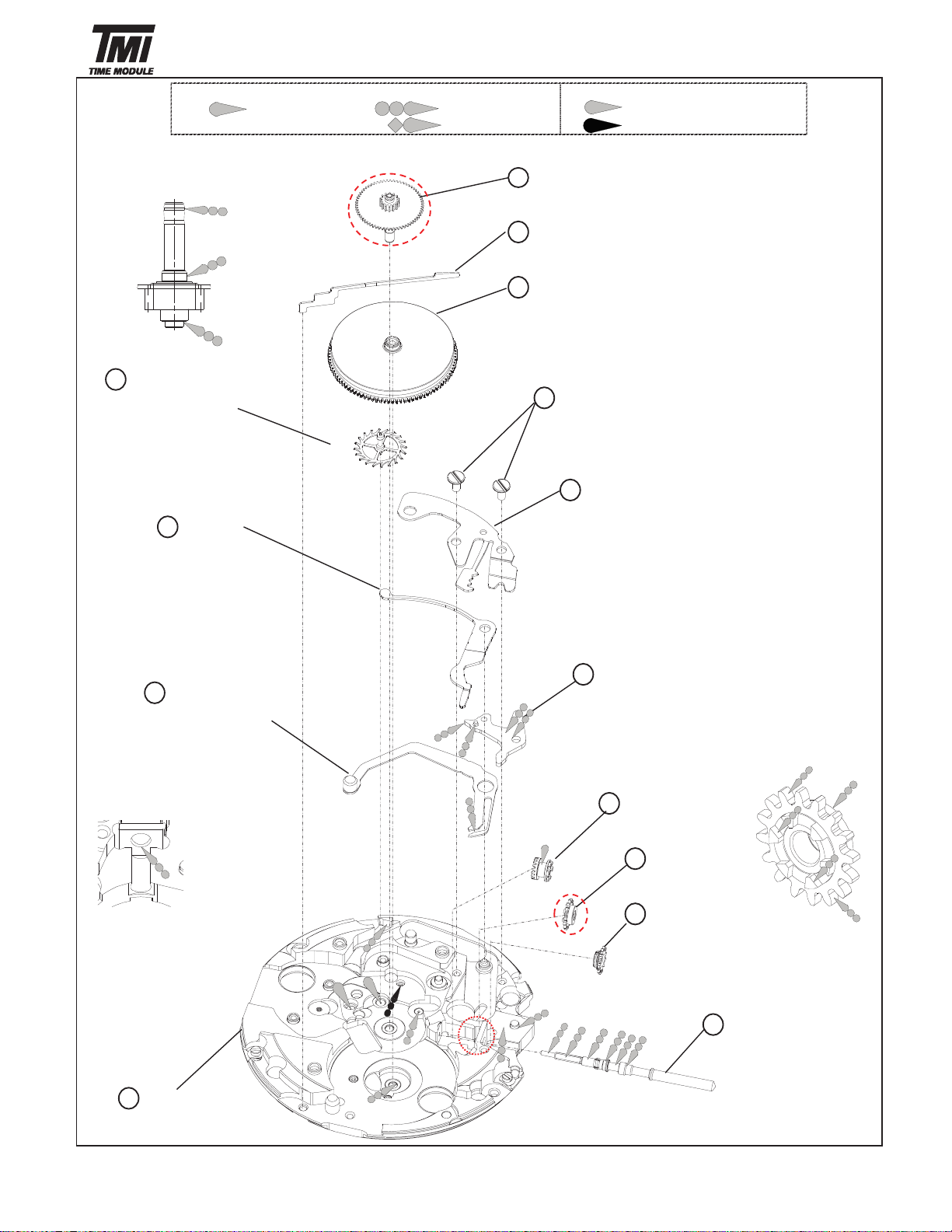 TMI
TIME MODULE