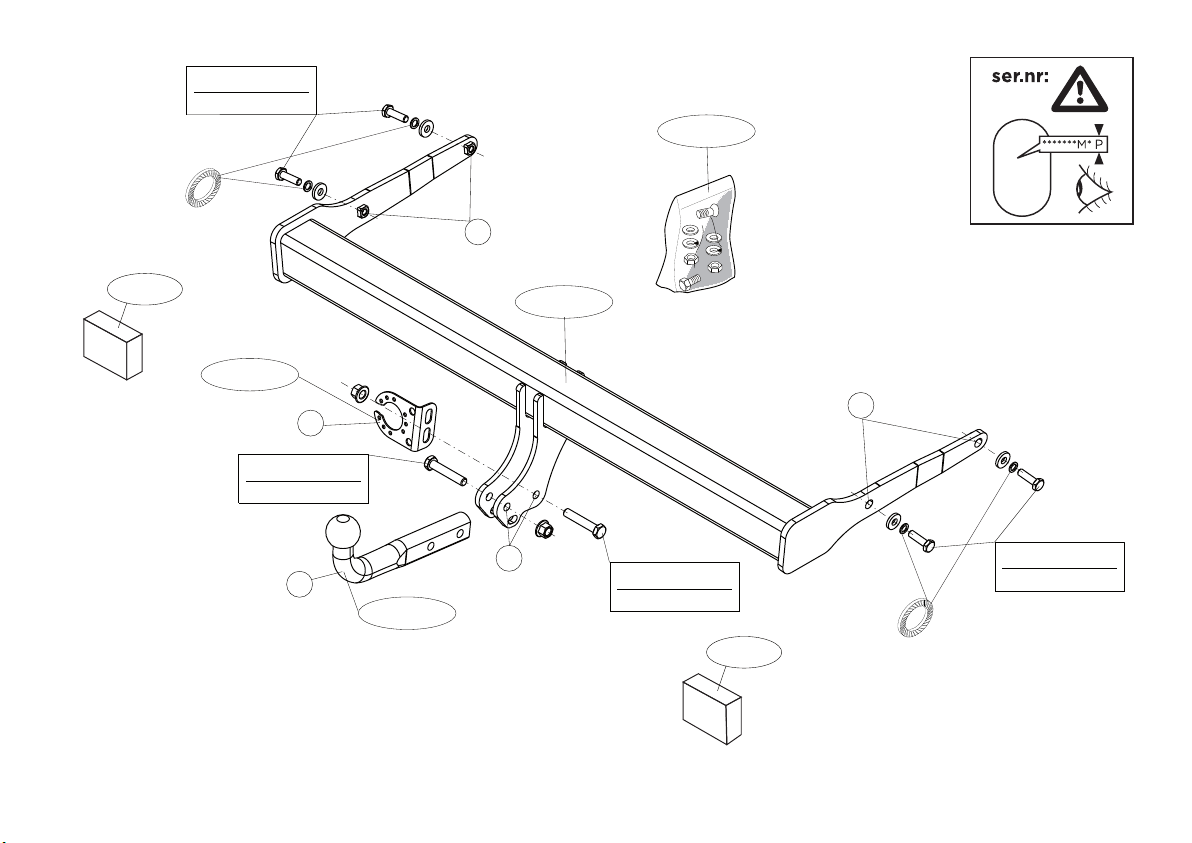 ser.nr:

*******M* P