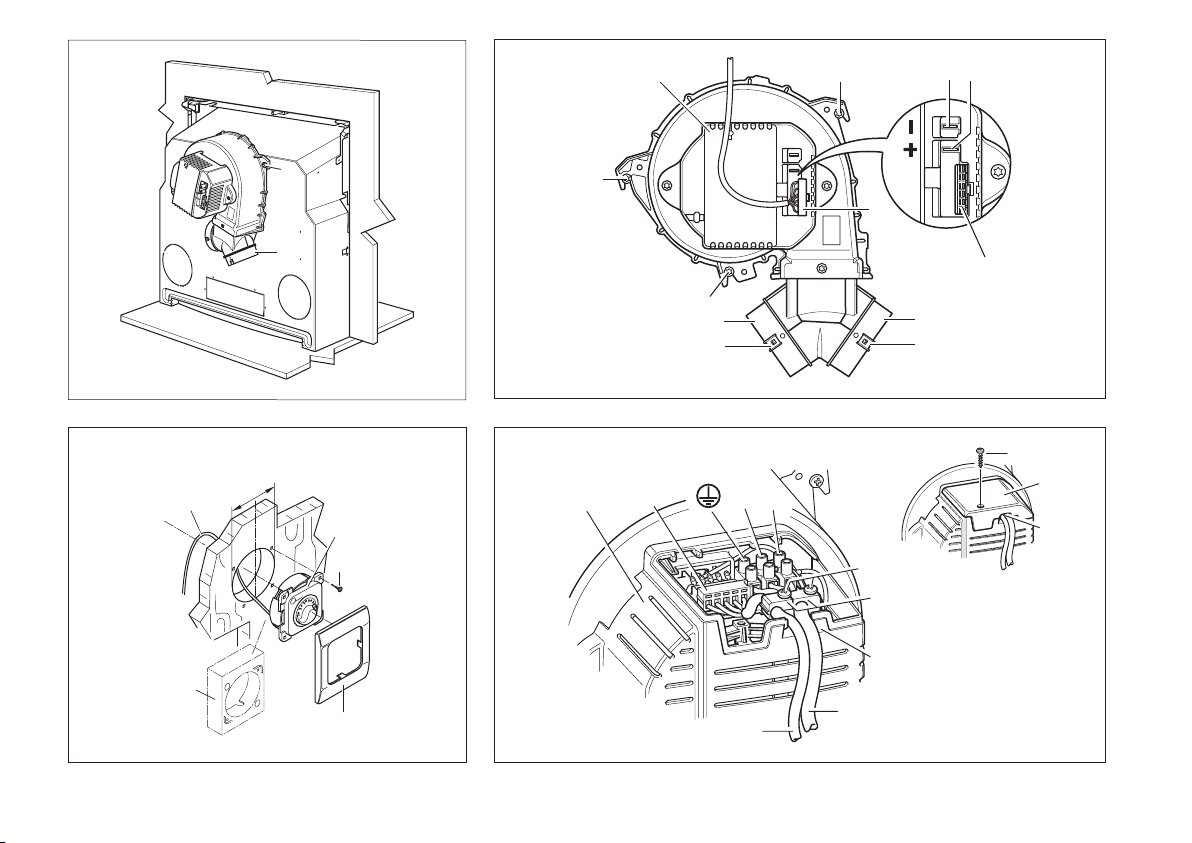 -
+