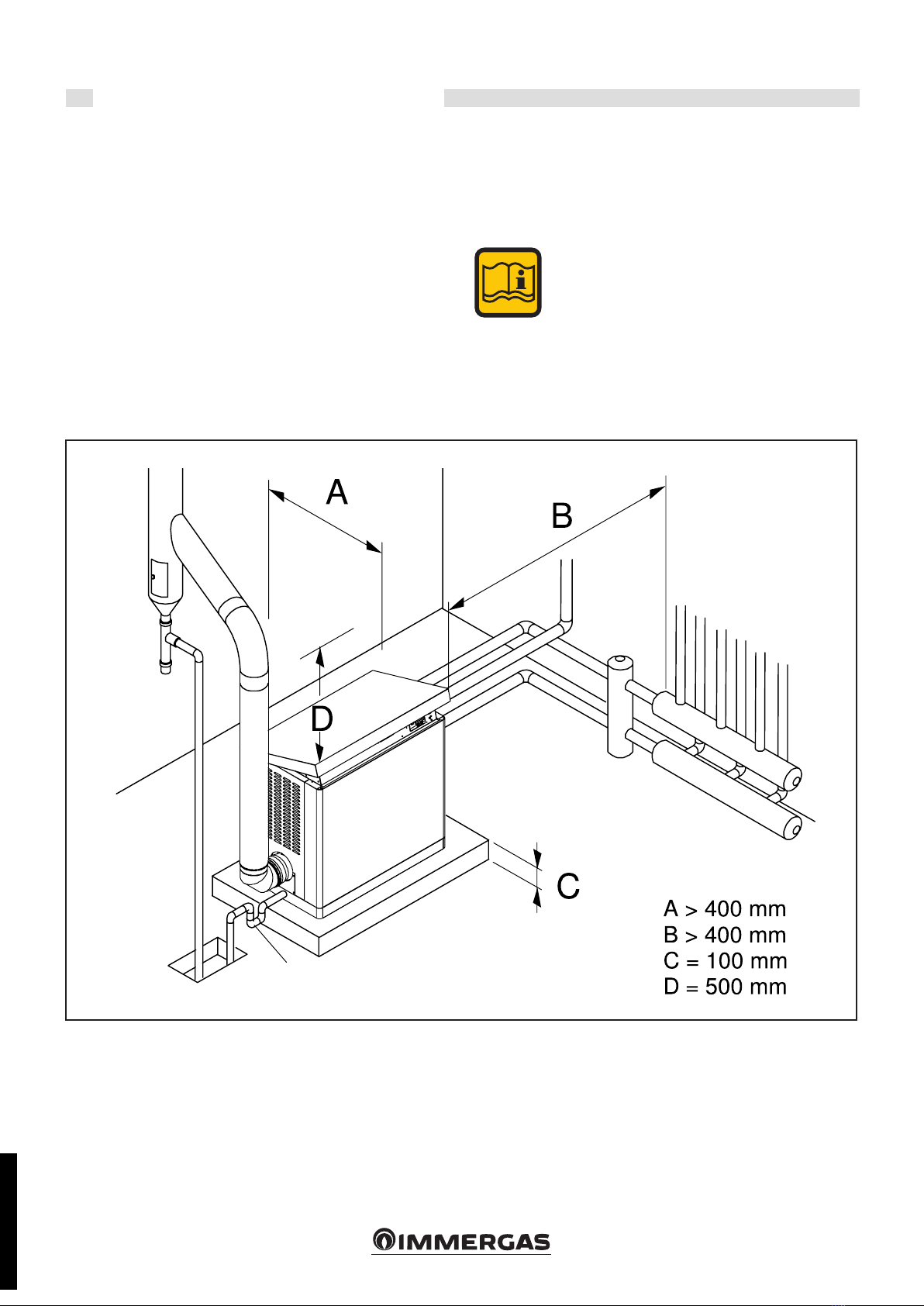 A

B

D

C

A > 400 mm
B > 400 mm
C = 100 mm
D = 500 mm

IMMERGAS