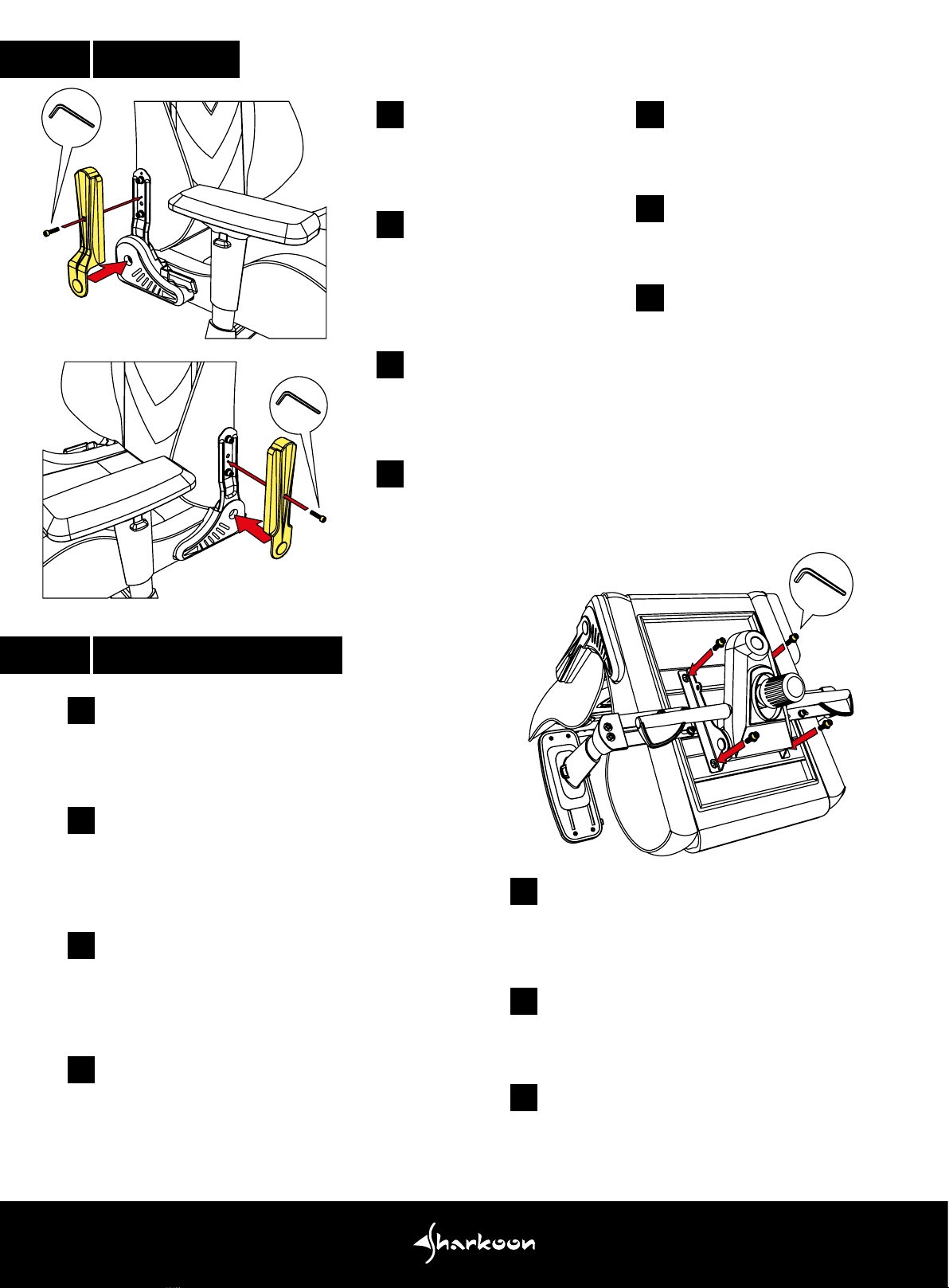 Sharkoon