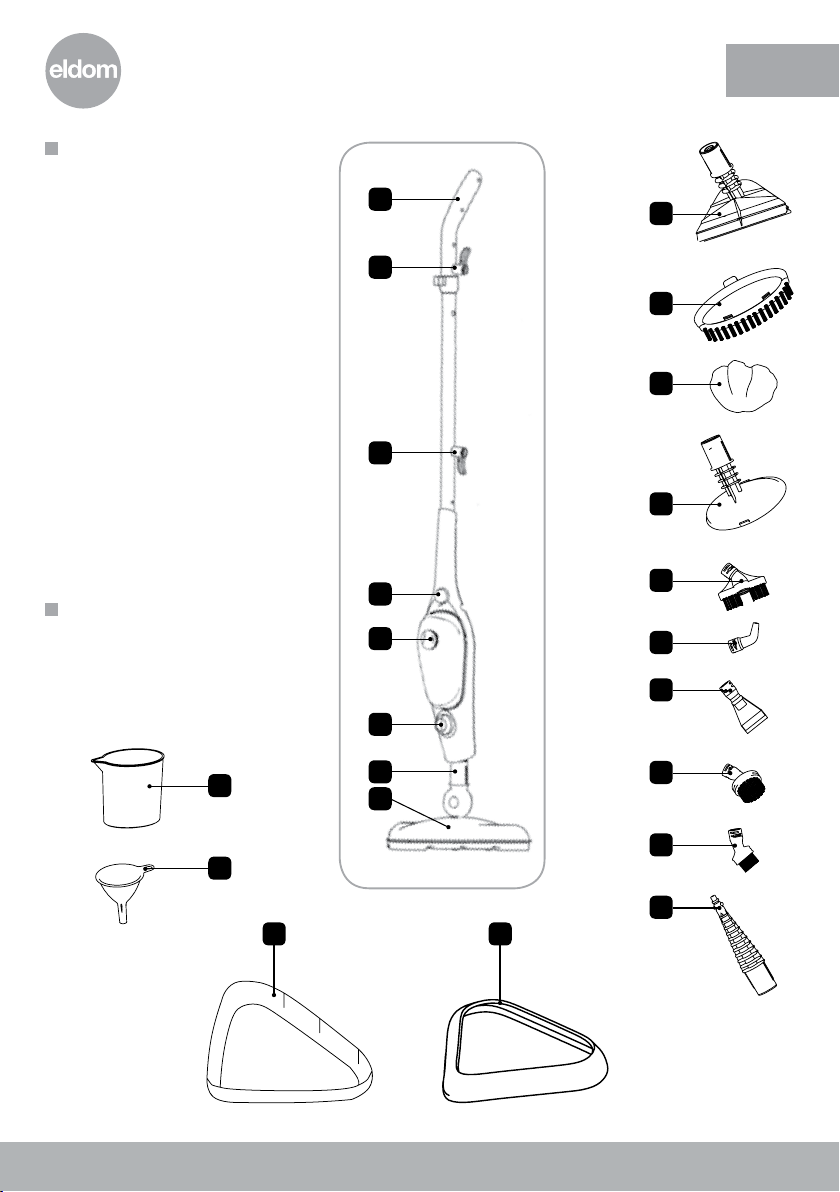 eldom