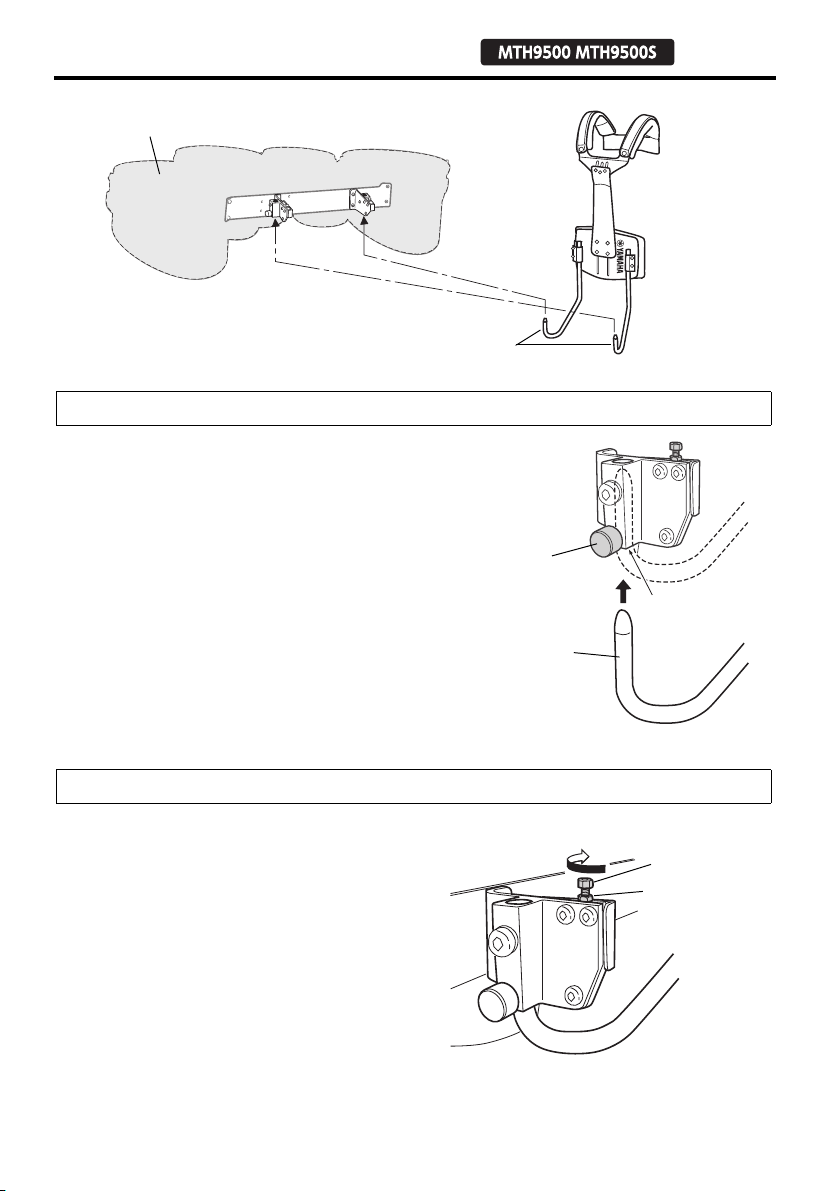 MTH9500 MTH9500S

YAMAHA