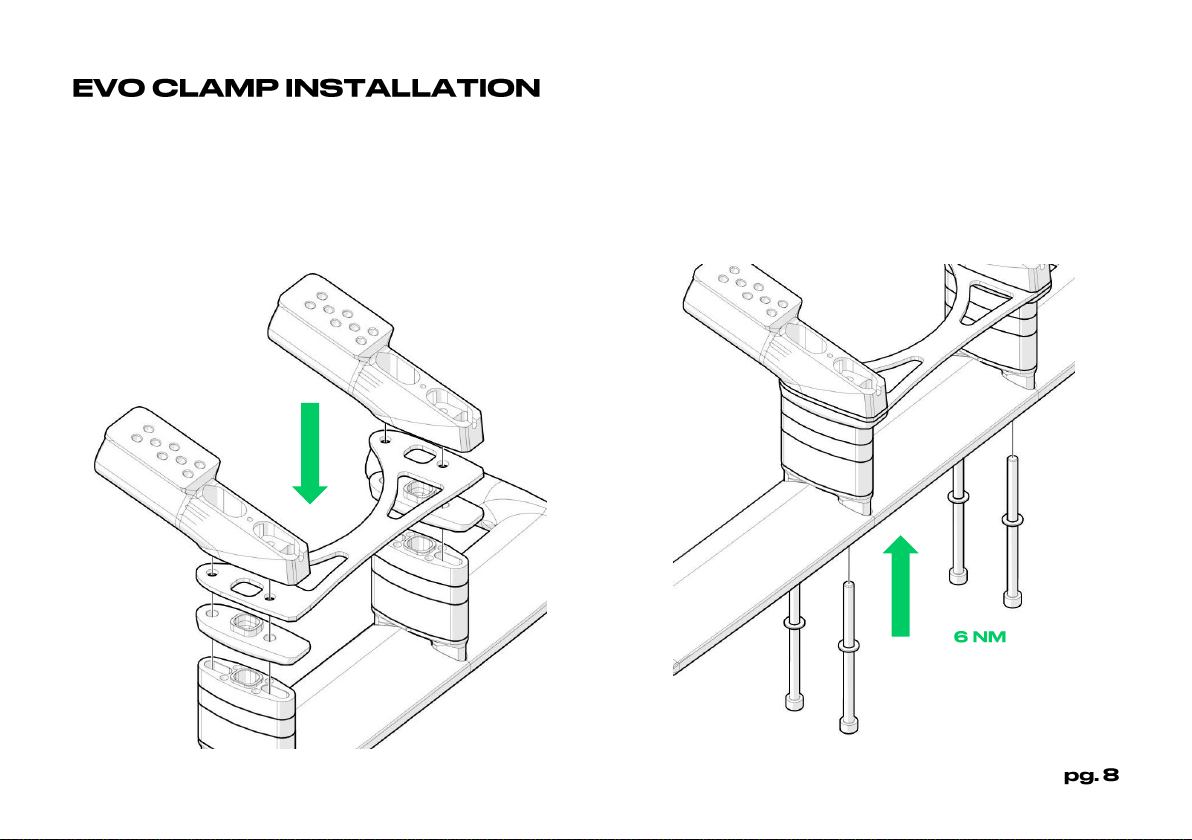 EVO CLAMP INSTALLATION

6 NM

pg. 8