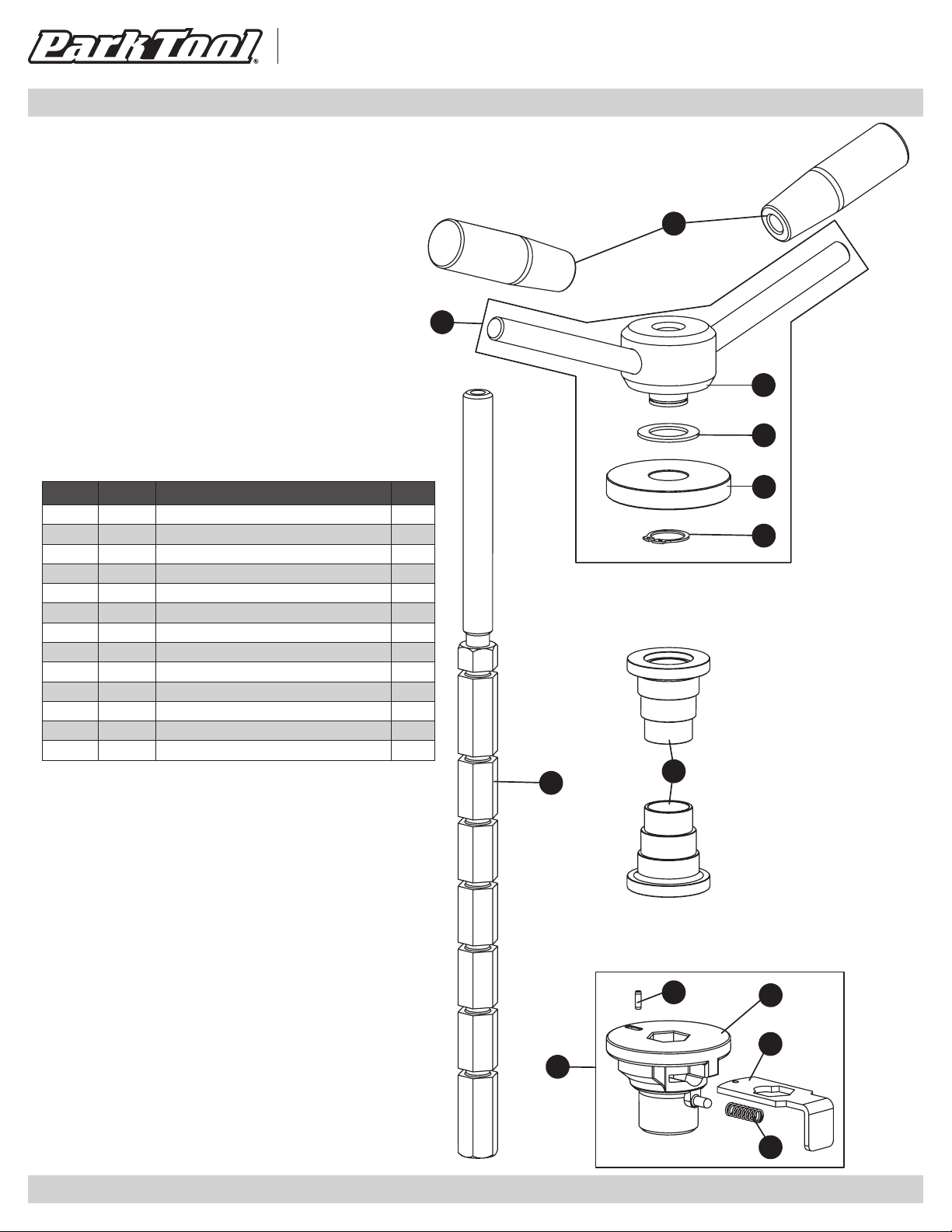 Park Tool®