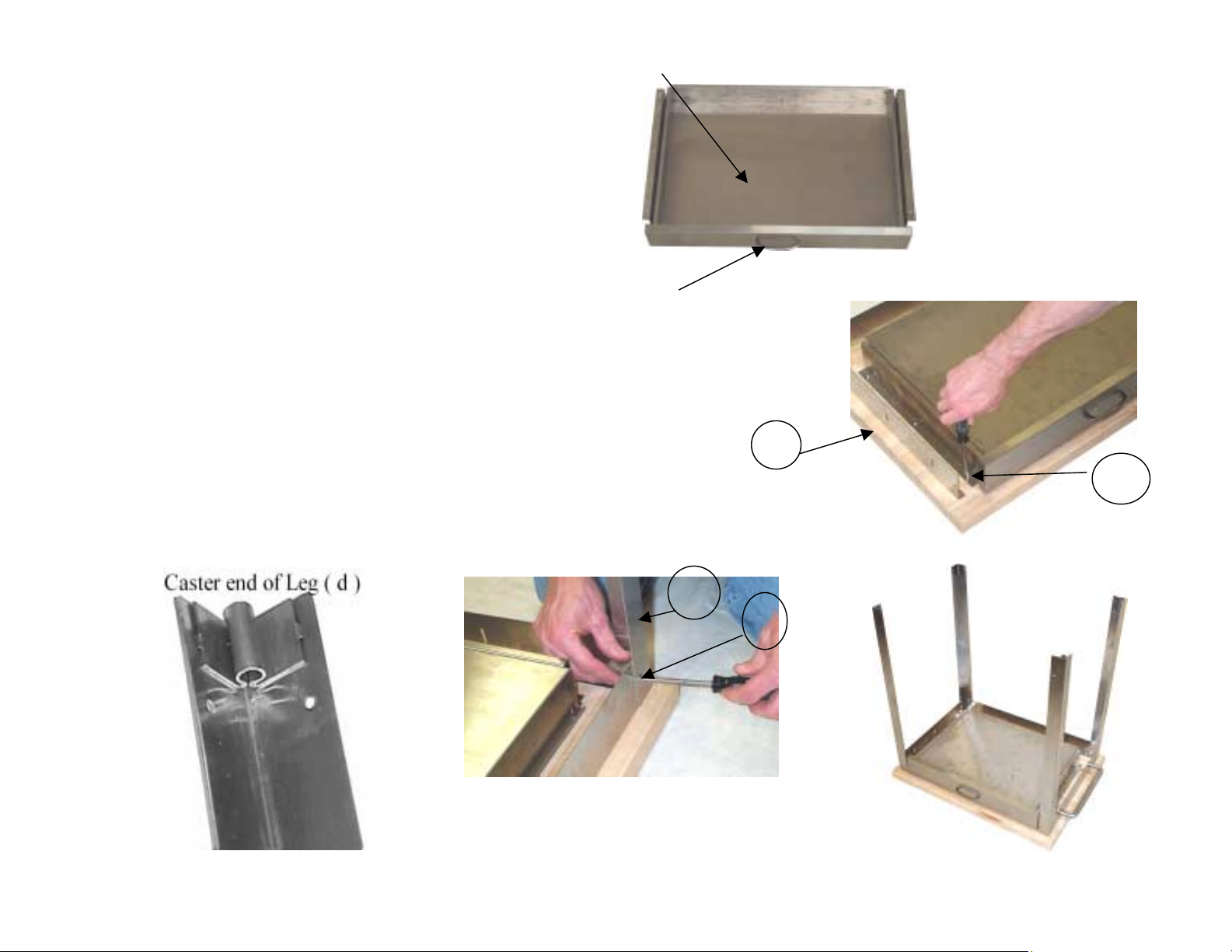 Caster end of Leg ( d )