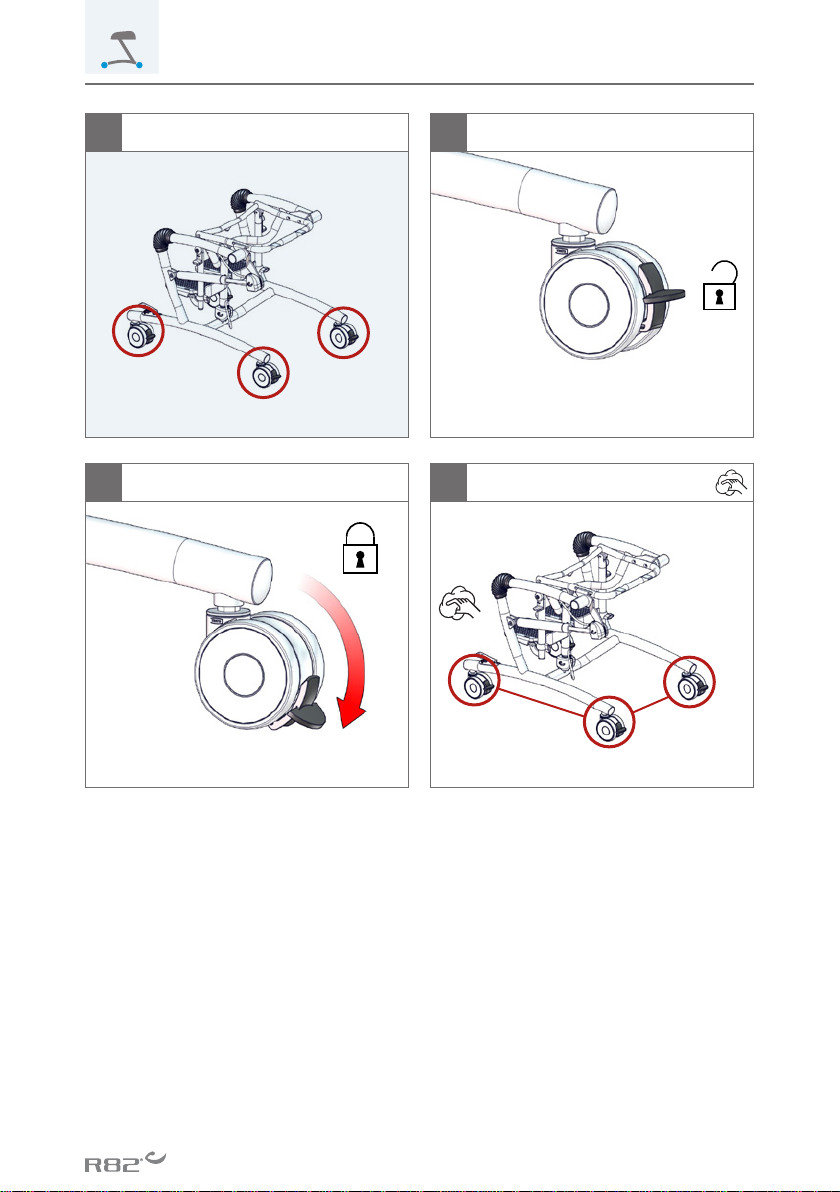 R82