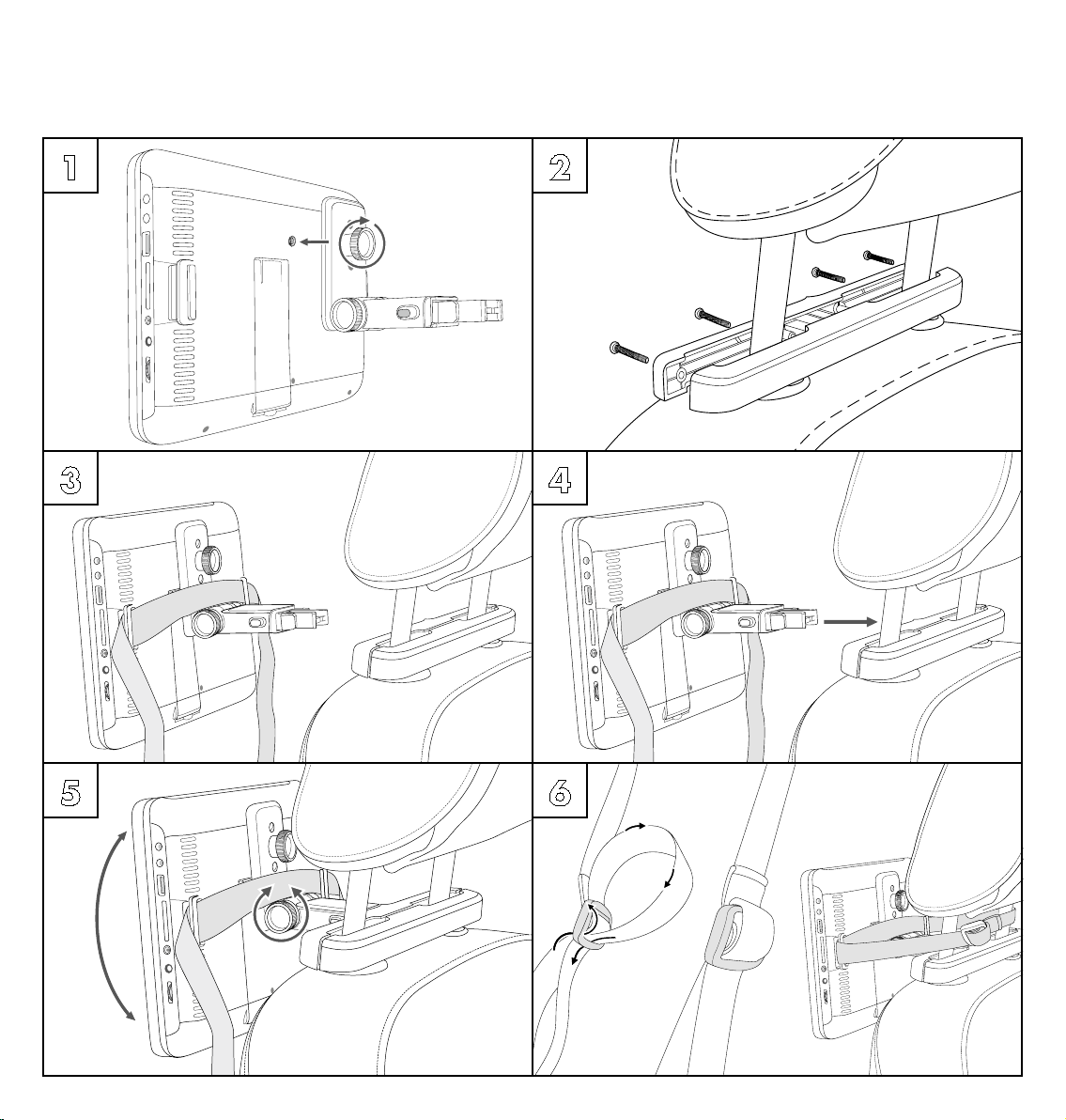 1

2

3

4

5

6