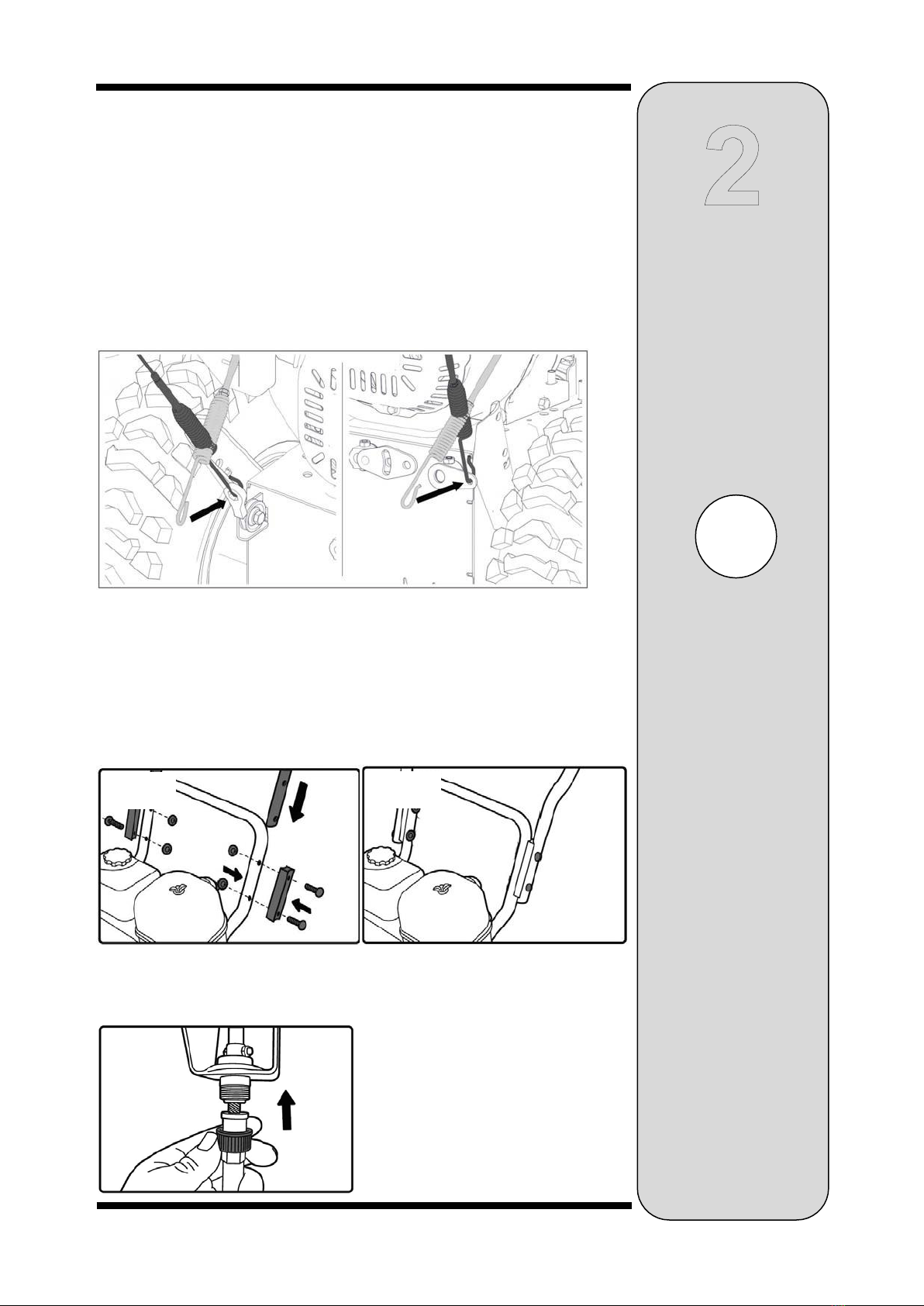 2