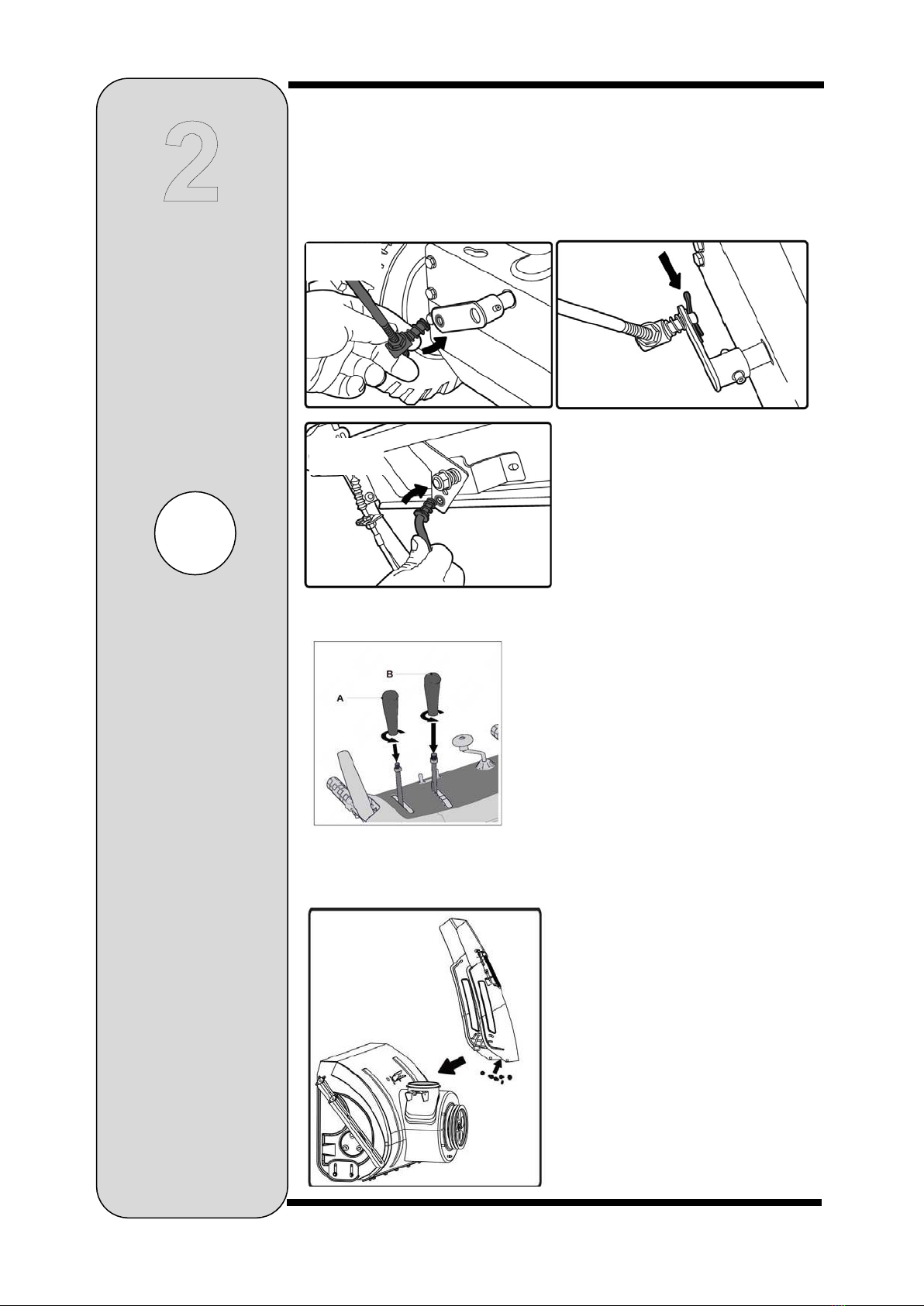 2

B

A