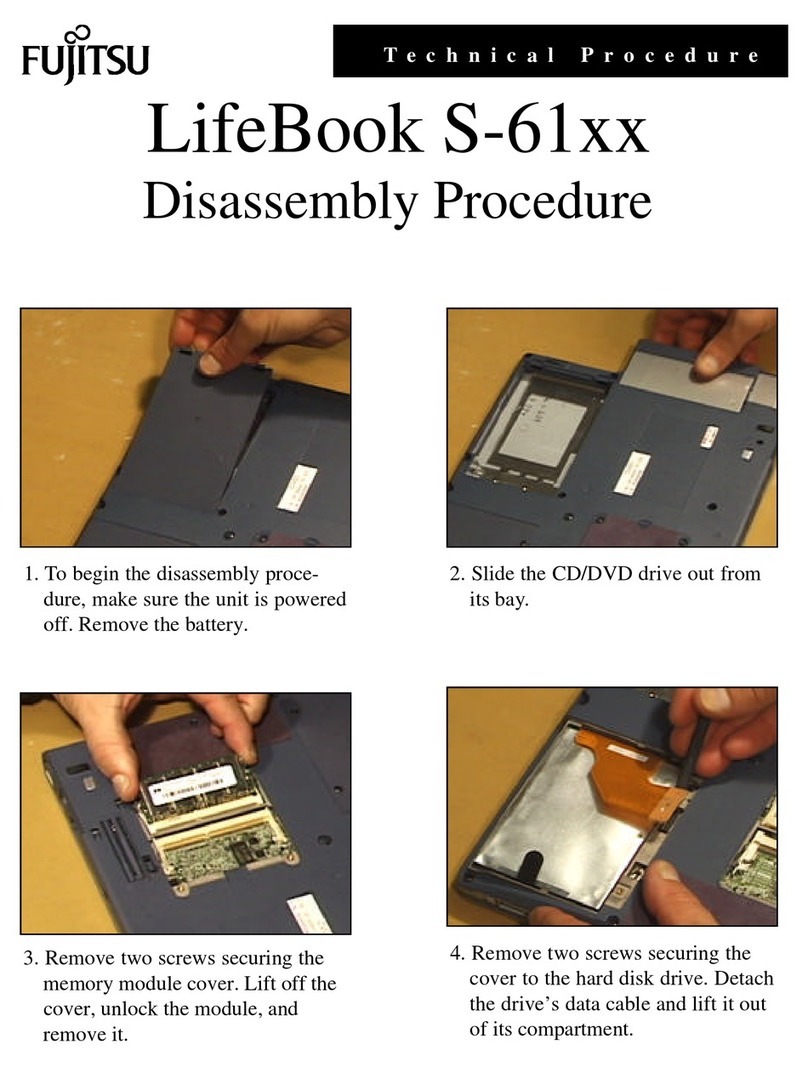 FUJITSU

Technical Procedure

LifeBook S-61xx
Disassembly Procedure

1. To begin the disassembly procedure, make sure the unit is powered off. Remove the battery.

2. Slide the CD/DVD drive out from its bay.

3. Remove two screws securing the memory module cover. Lift off the cover, unlock the module, and remove it.

4. Remove two screws securing the cover to the hard disk drive. Detach the drive's data cable and lift it out of its compartment.