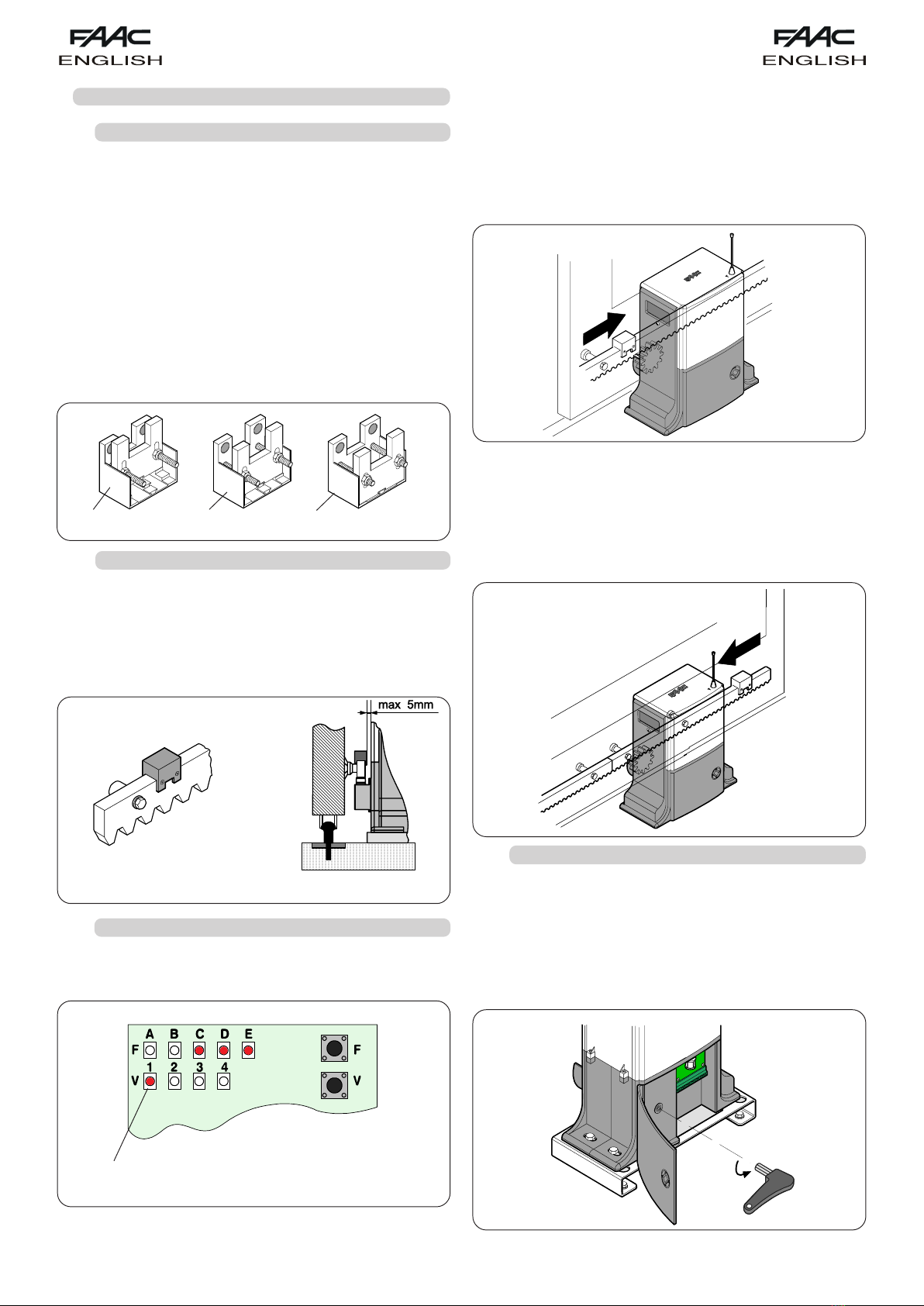 FAAC
ENGLISH

FAAC
ENGLISH

max 5mm

A B C D E
F F
1 2 3 4
V V