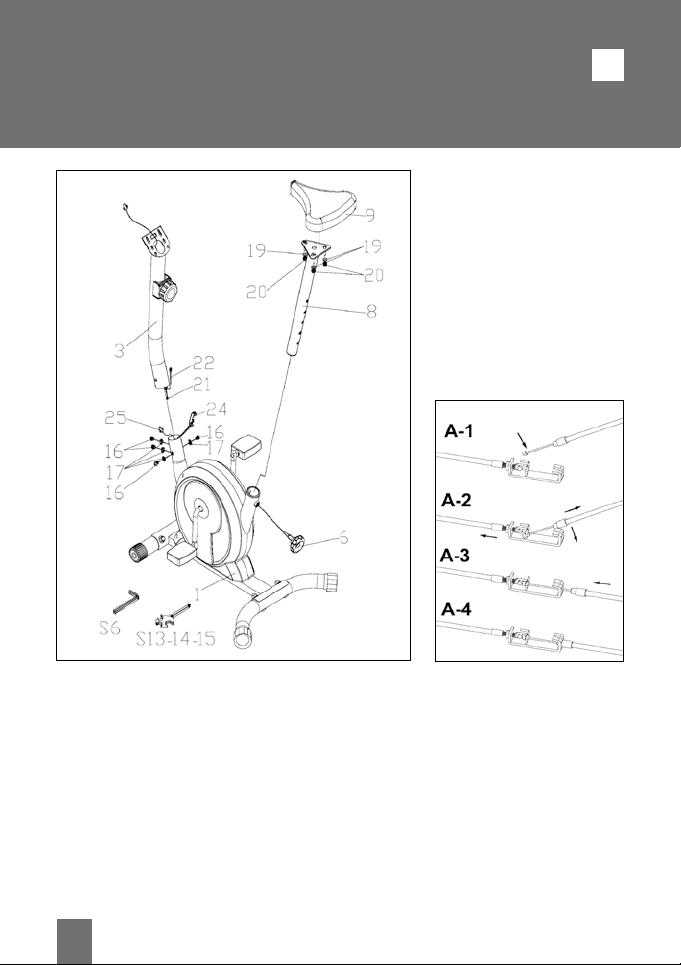 9
19
19
20
20
8
3
22
21
25
24
16
16
17
17
16
6
1
S6
S13-14-15

A-1
A-2
A-3
A-4