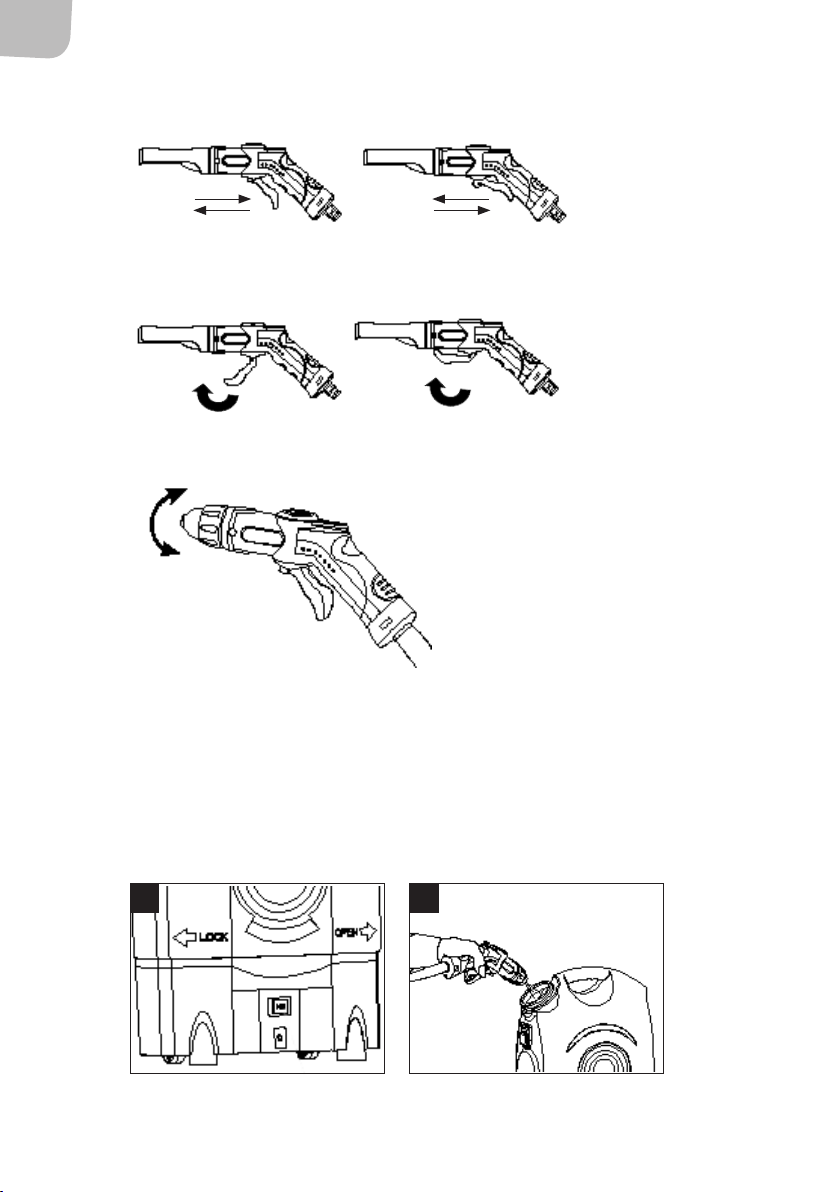 LOCK
OPEN