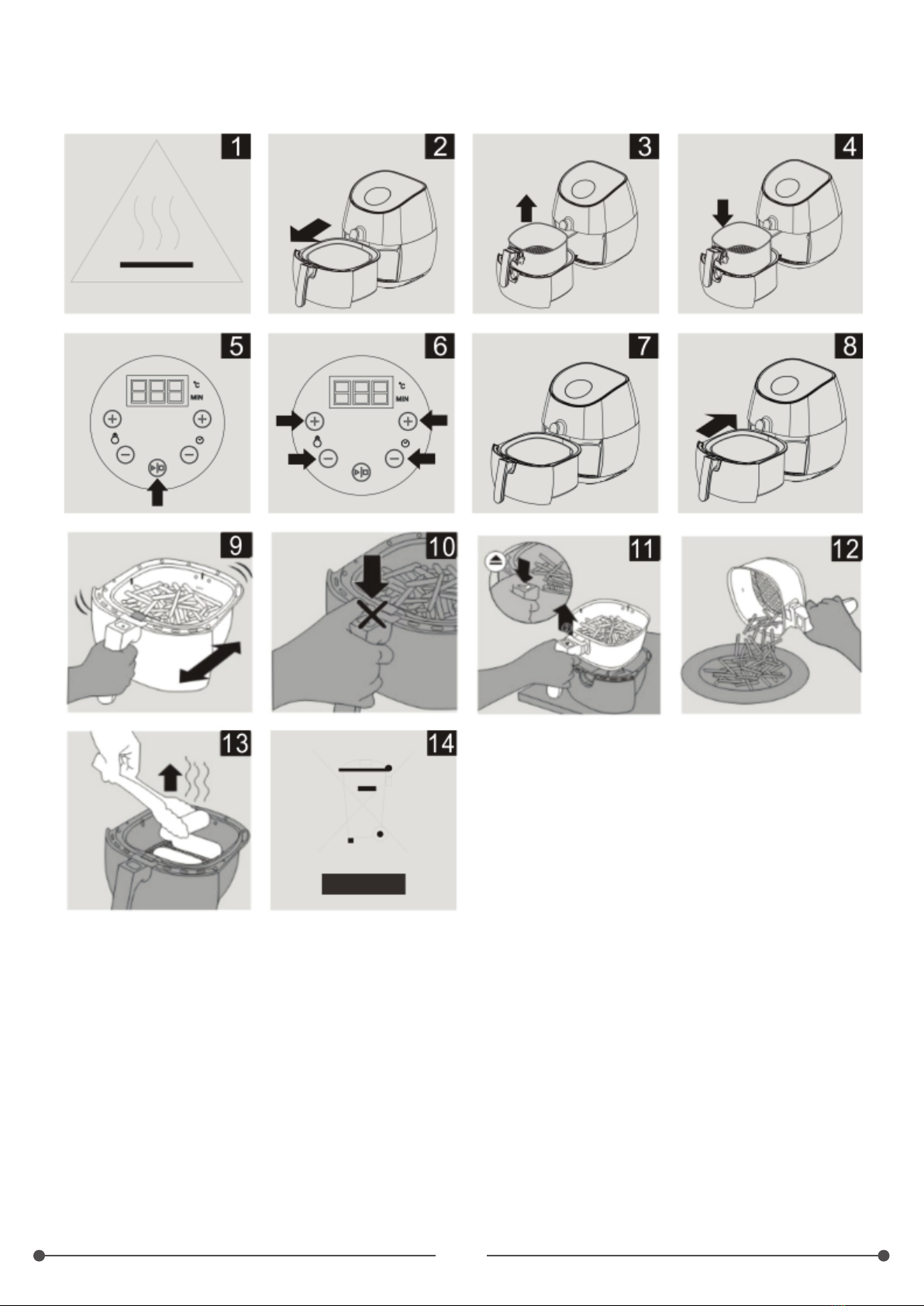 1

2

3

4

5

°C
MIN

6

°C
MIN

7

8

9

10

11

12

13

14