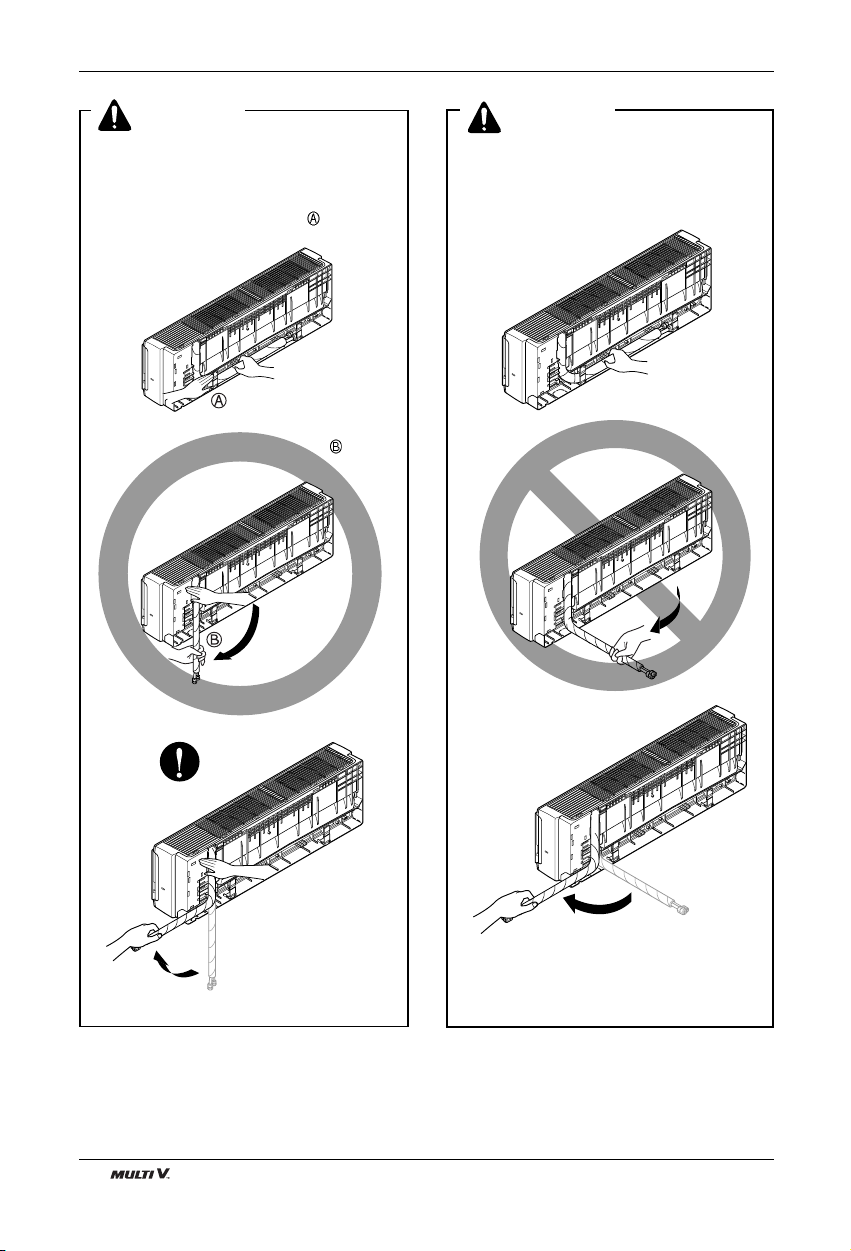 Ⓐ

Ⓐ

Ⓑ

Ⓑ

MULTI V.