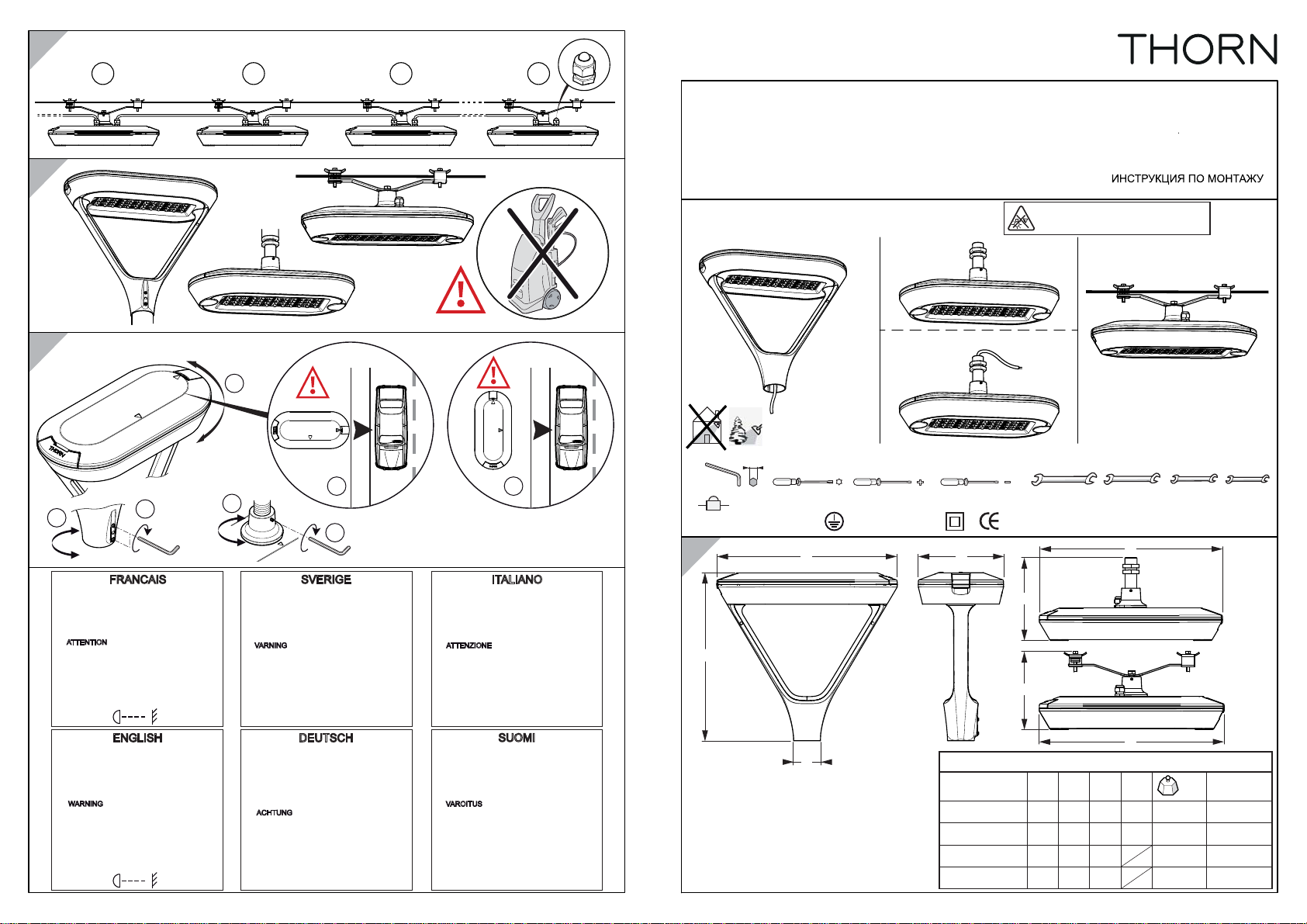 THORN

ИНСТРУКЦИЯ ПО МОНТАЖУ

THORN

FRANCAIS

ATTENTION

SVERIGE

VARNING

ITALIANO

ATTENZIONE

ENGLISH

WARNING

DEUTSCH

ACHTUNG

SUOMI

VAROITUS