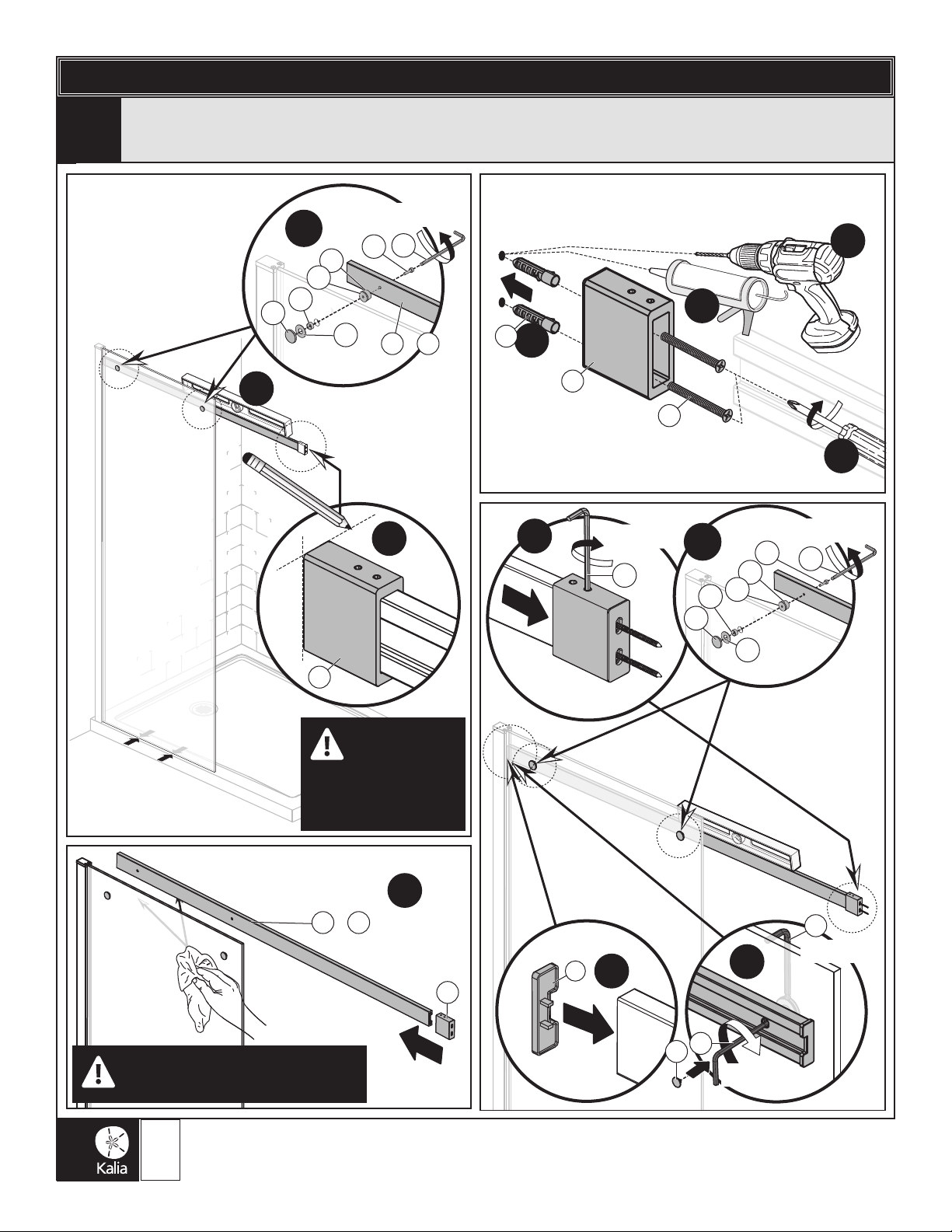 Kalia