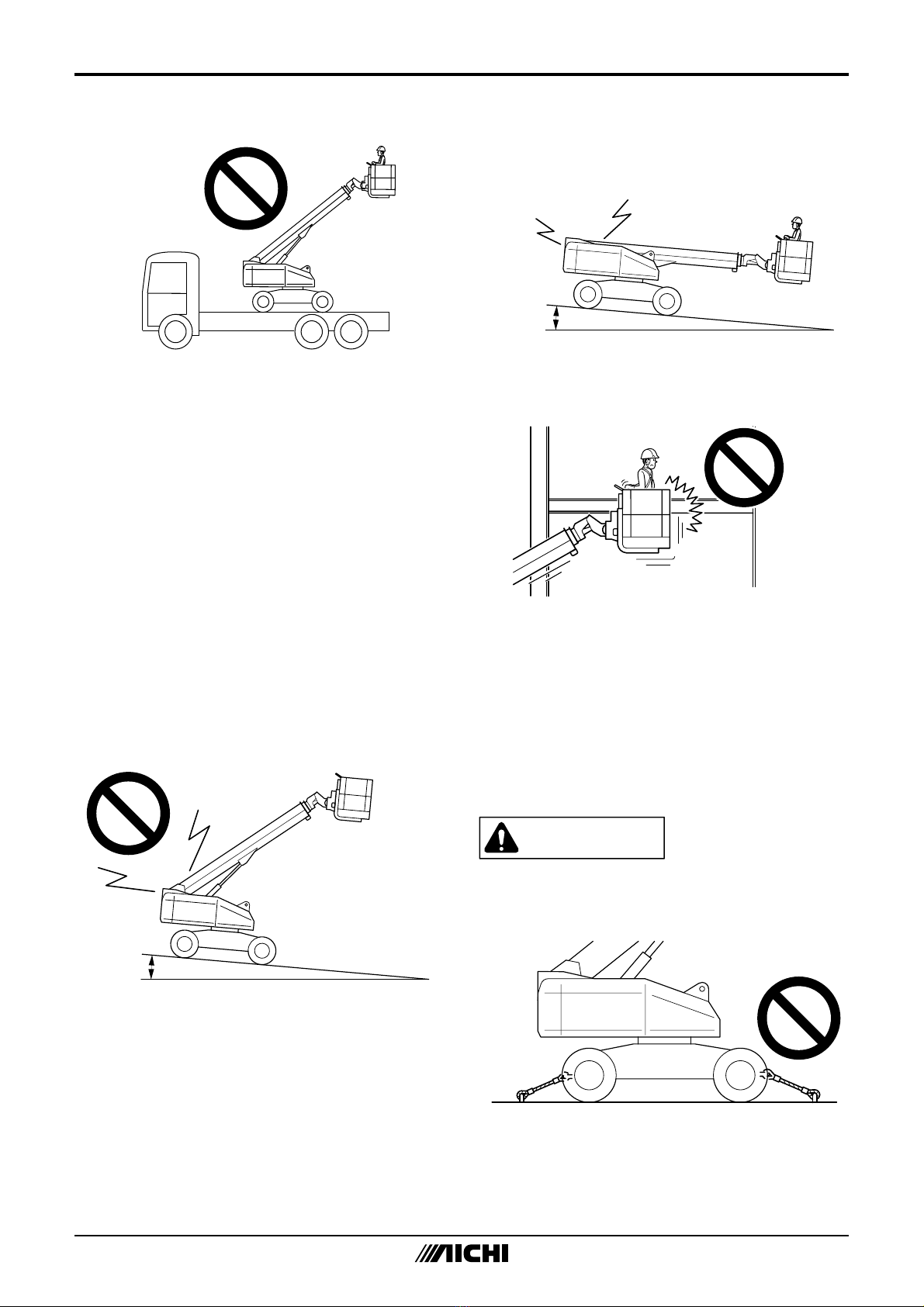 AICHI