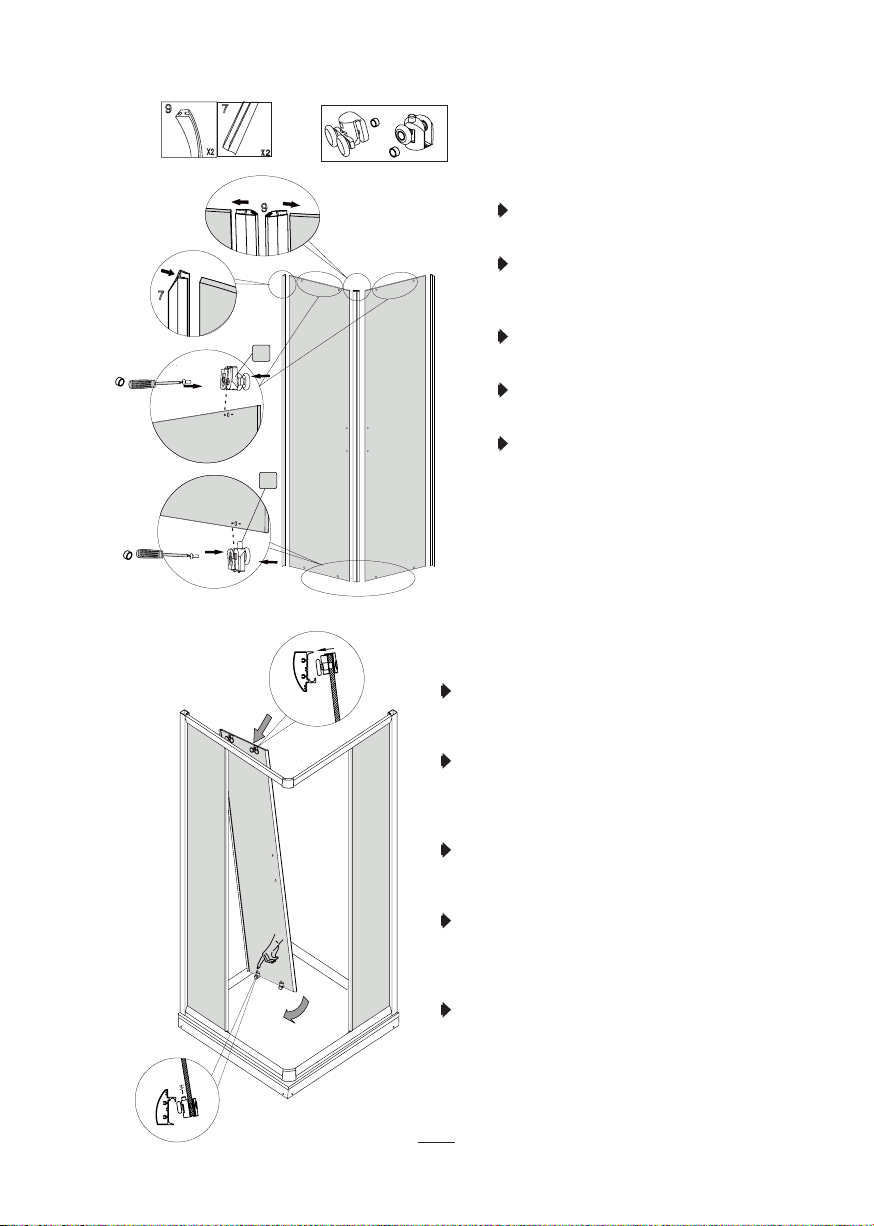 9
X2
7
X2
9
7