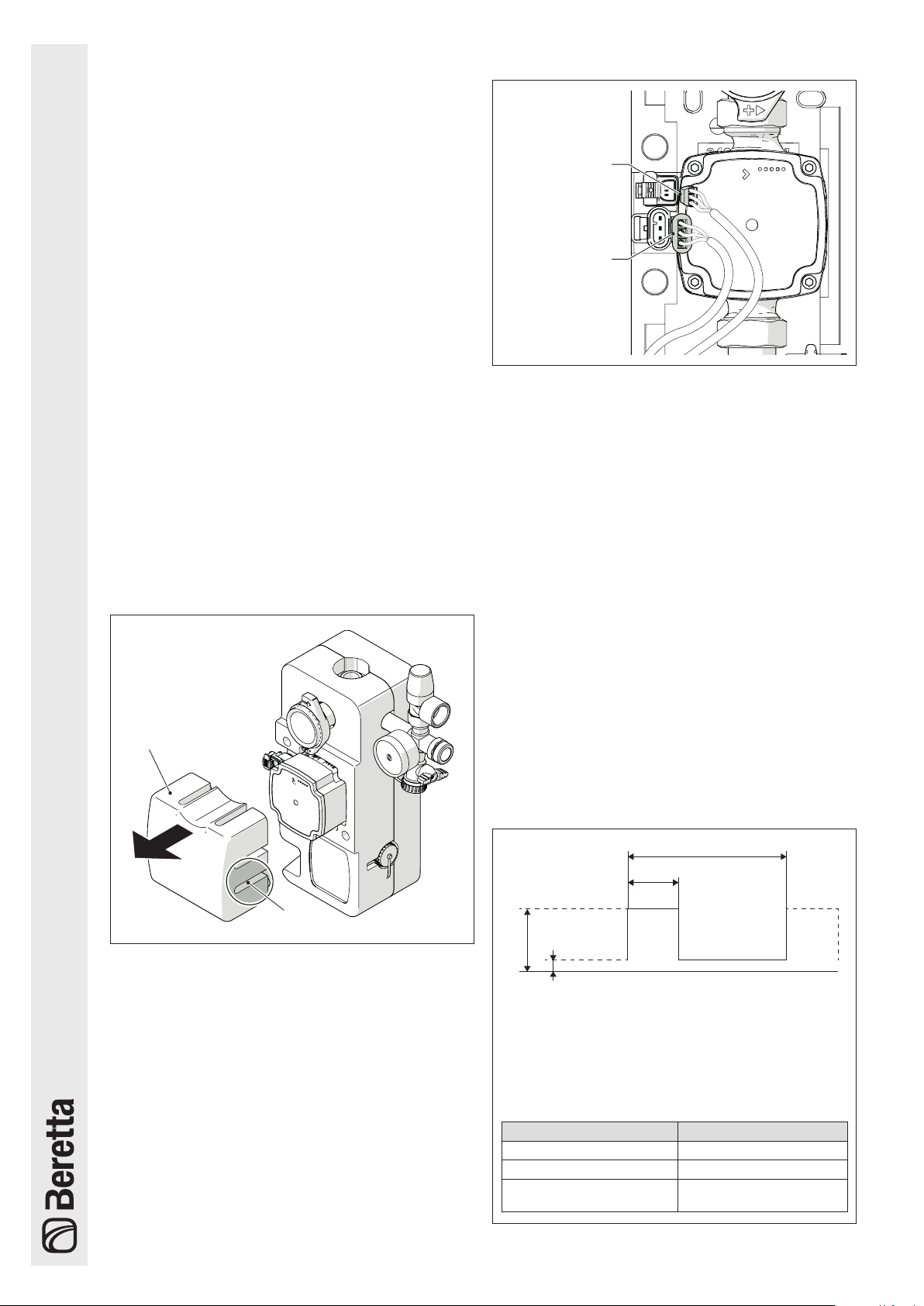 Beretta