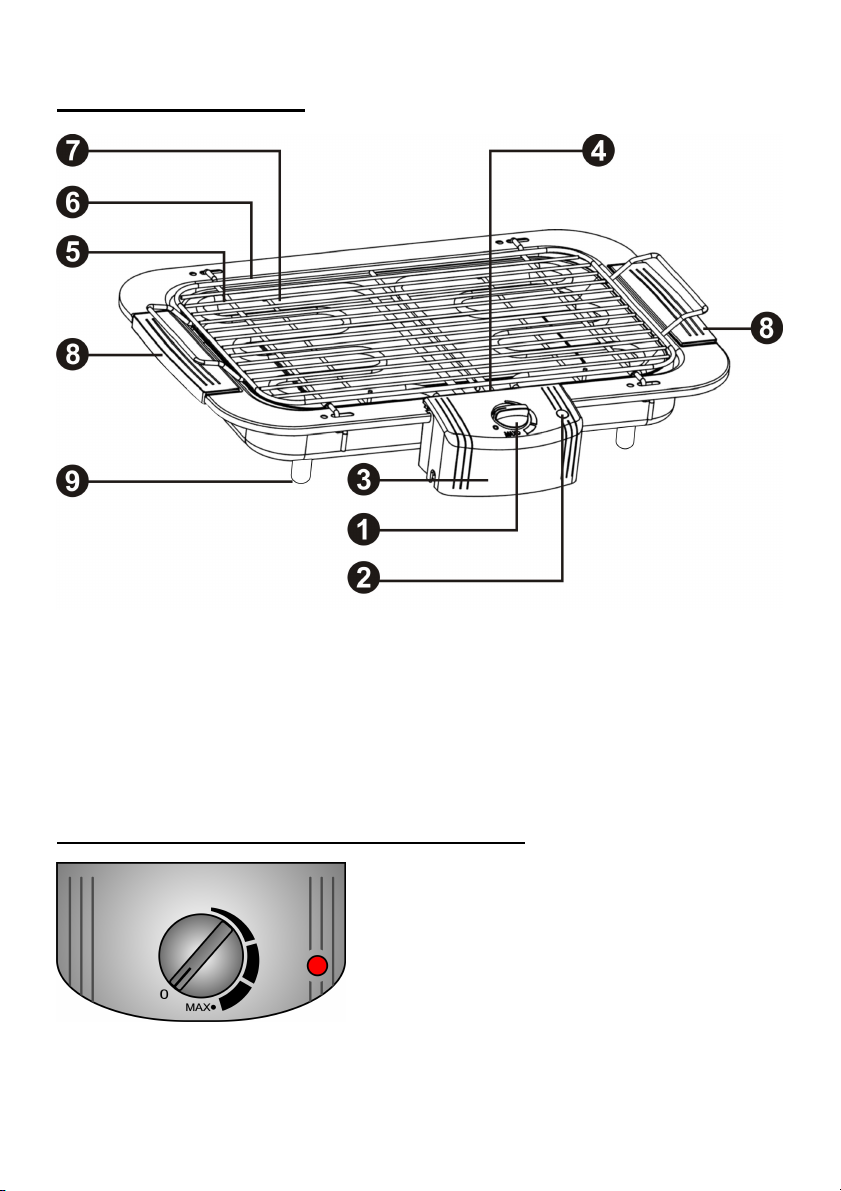 7
6
5
8
9
4
8
3
1
2

0
MAX