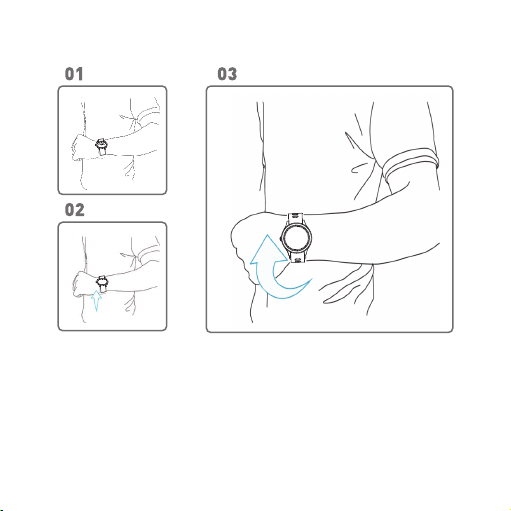 01

02

03