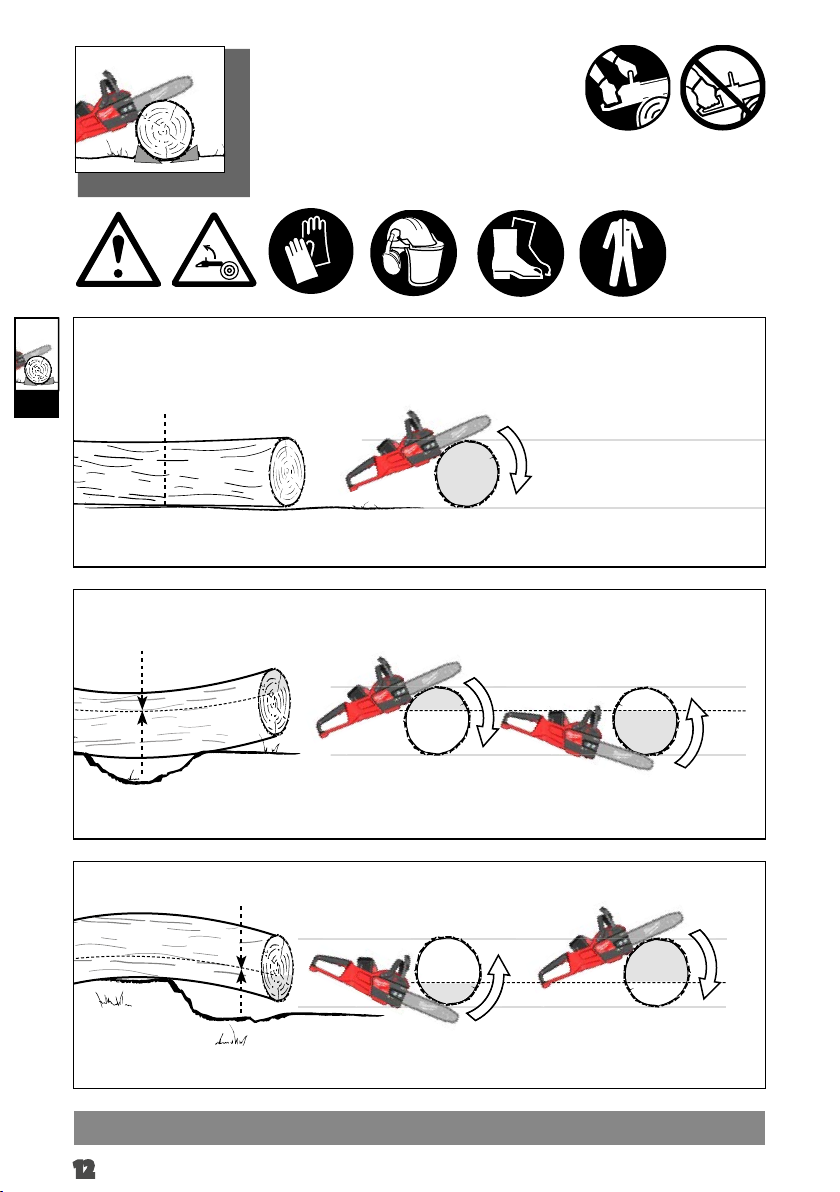 12