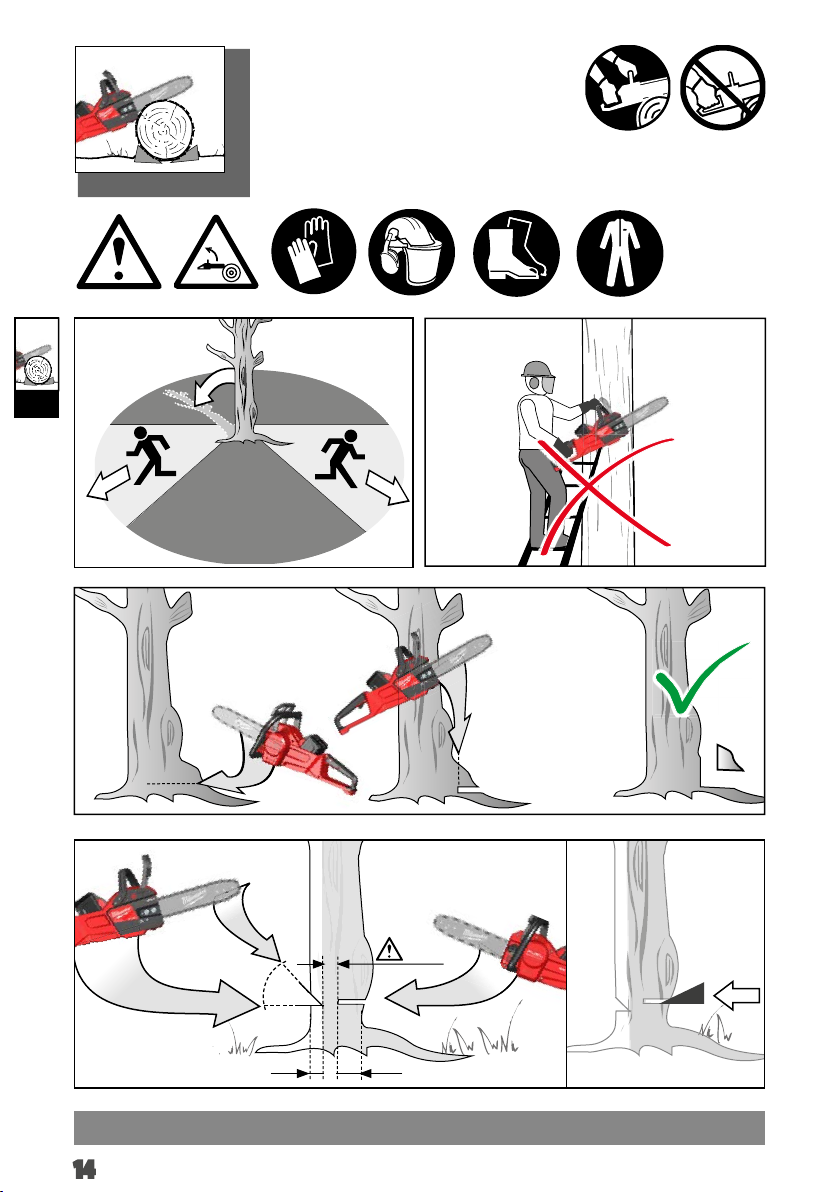 14