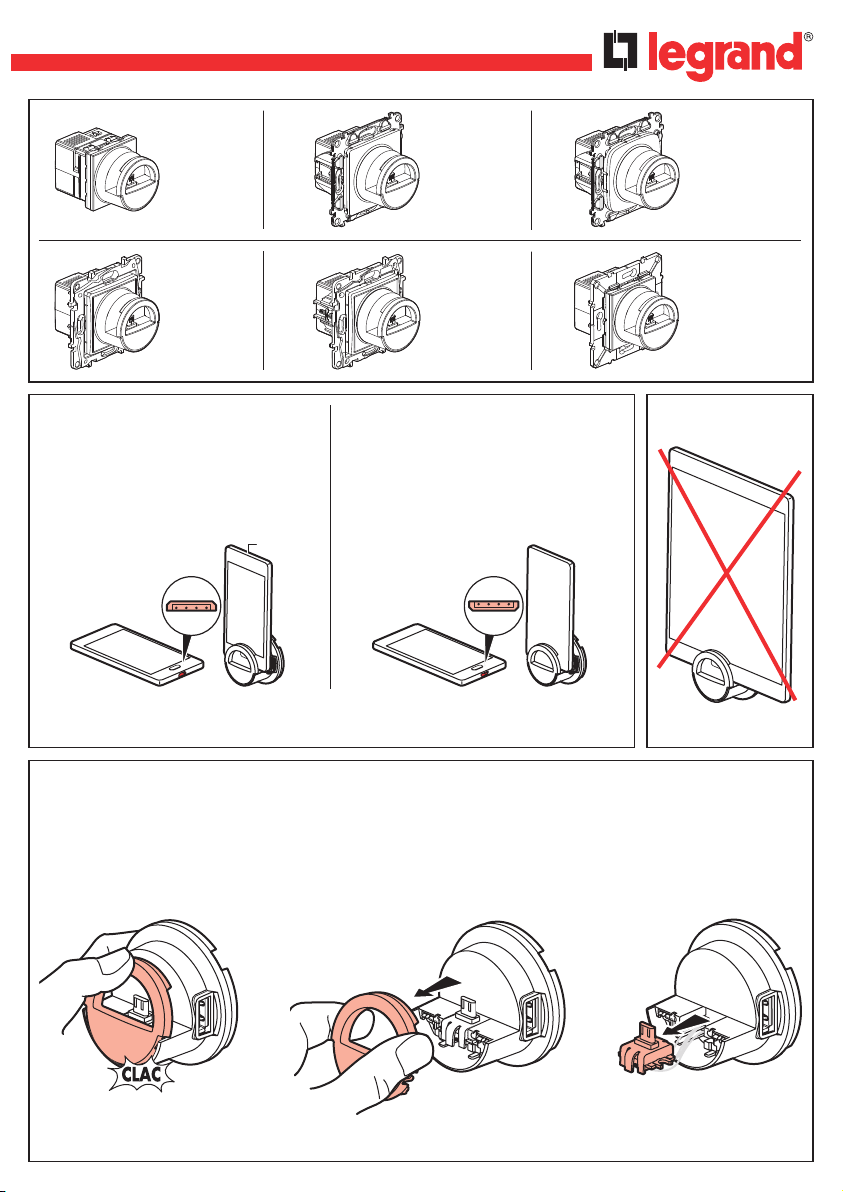 legrand®

CLAC