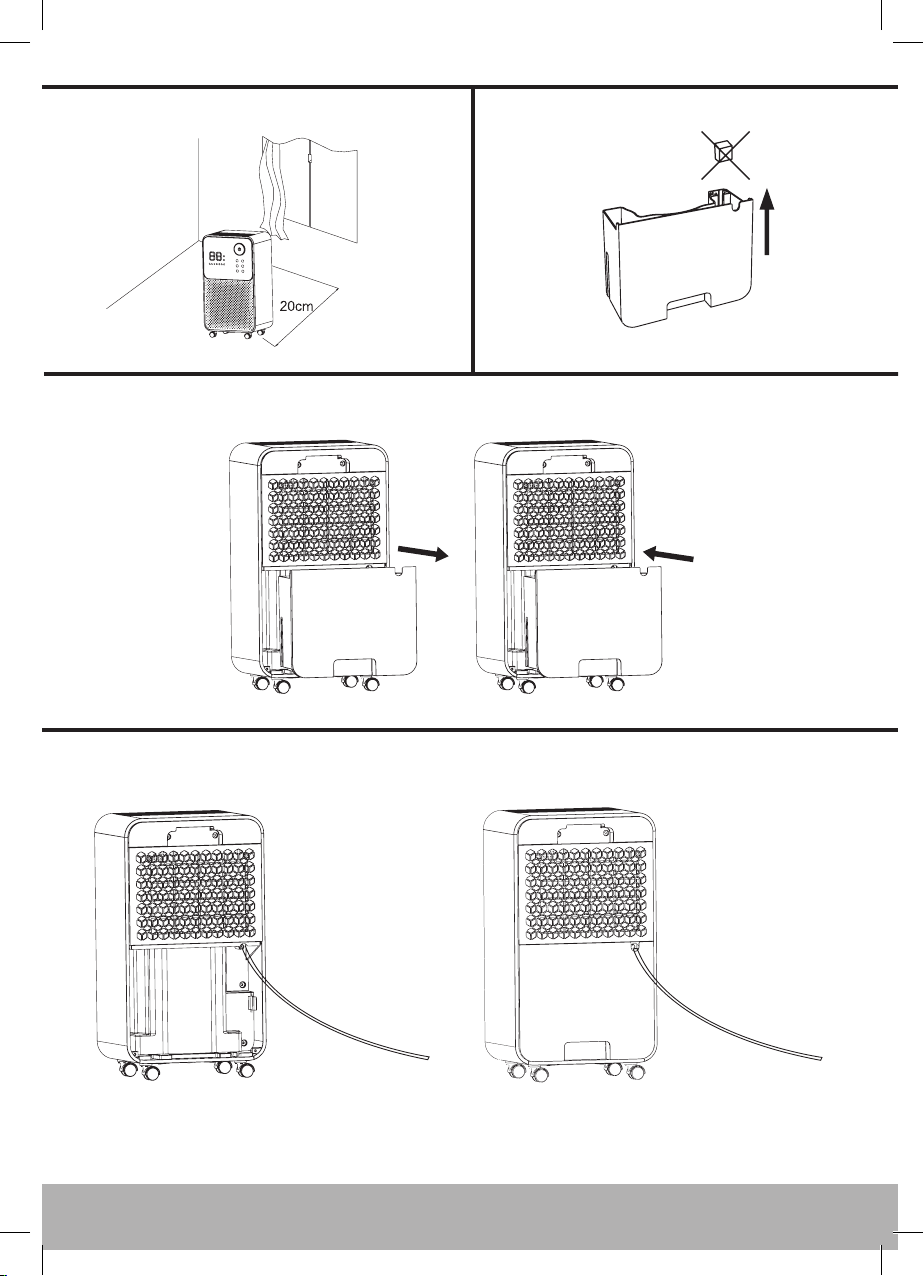 20cm