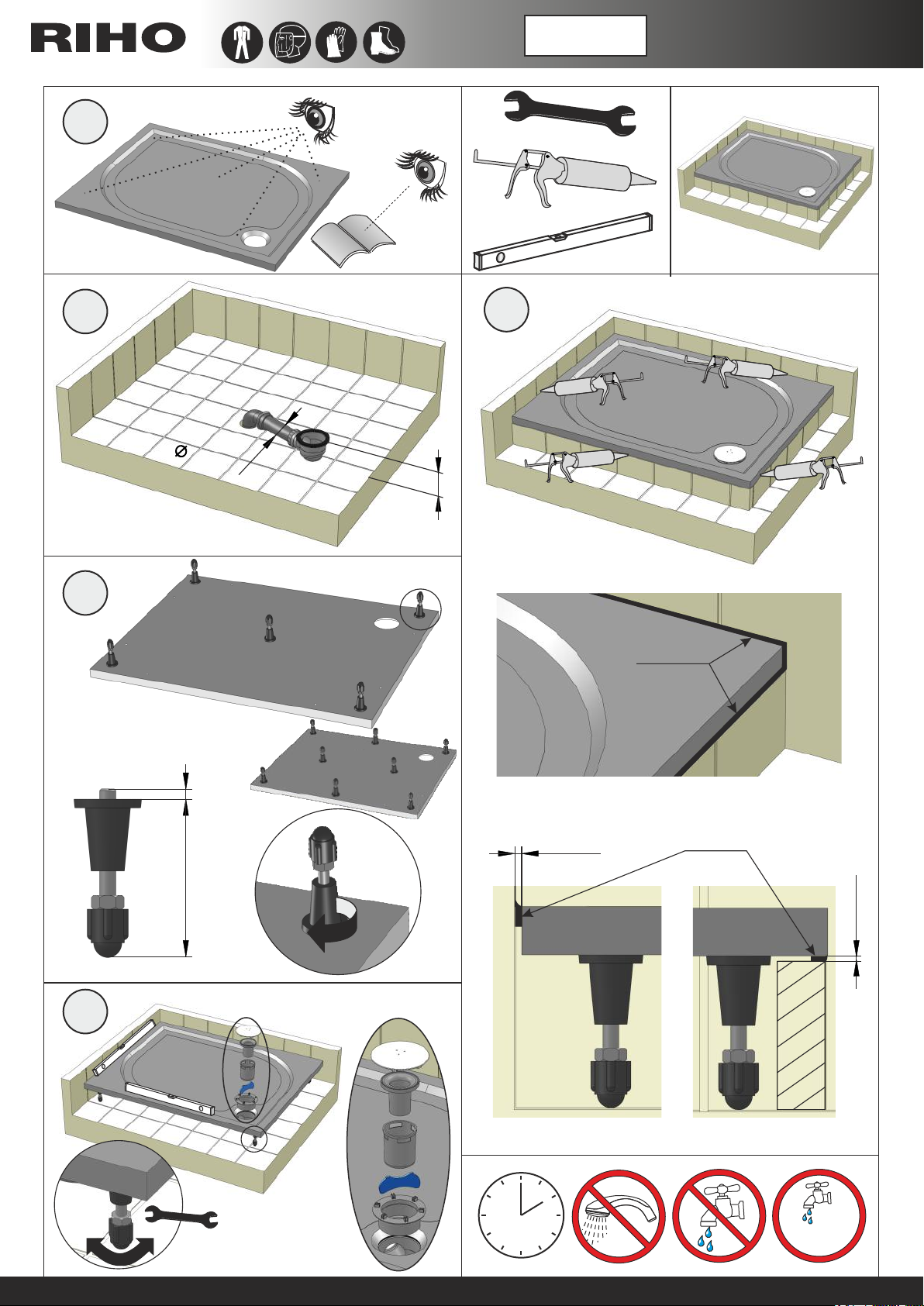 RIHO

Ø