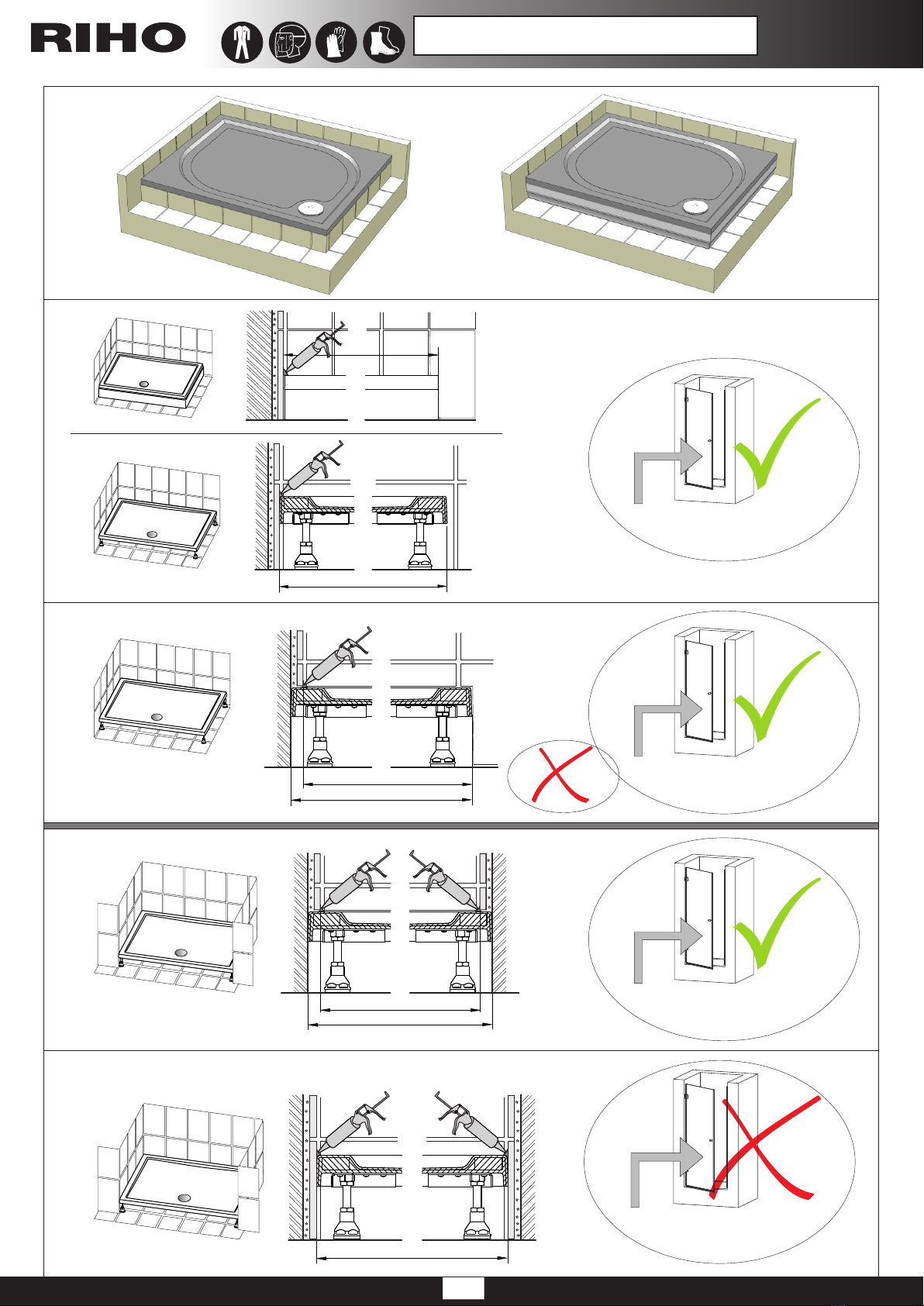 RIHO