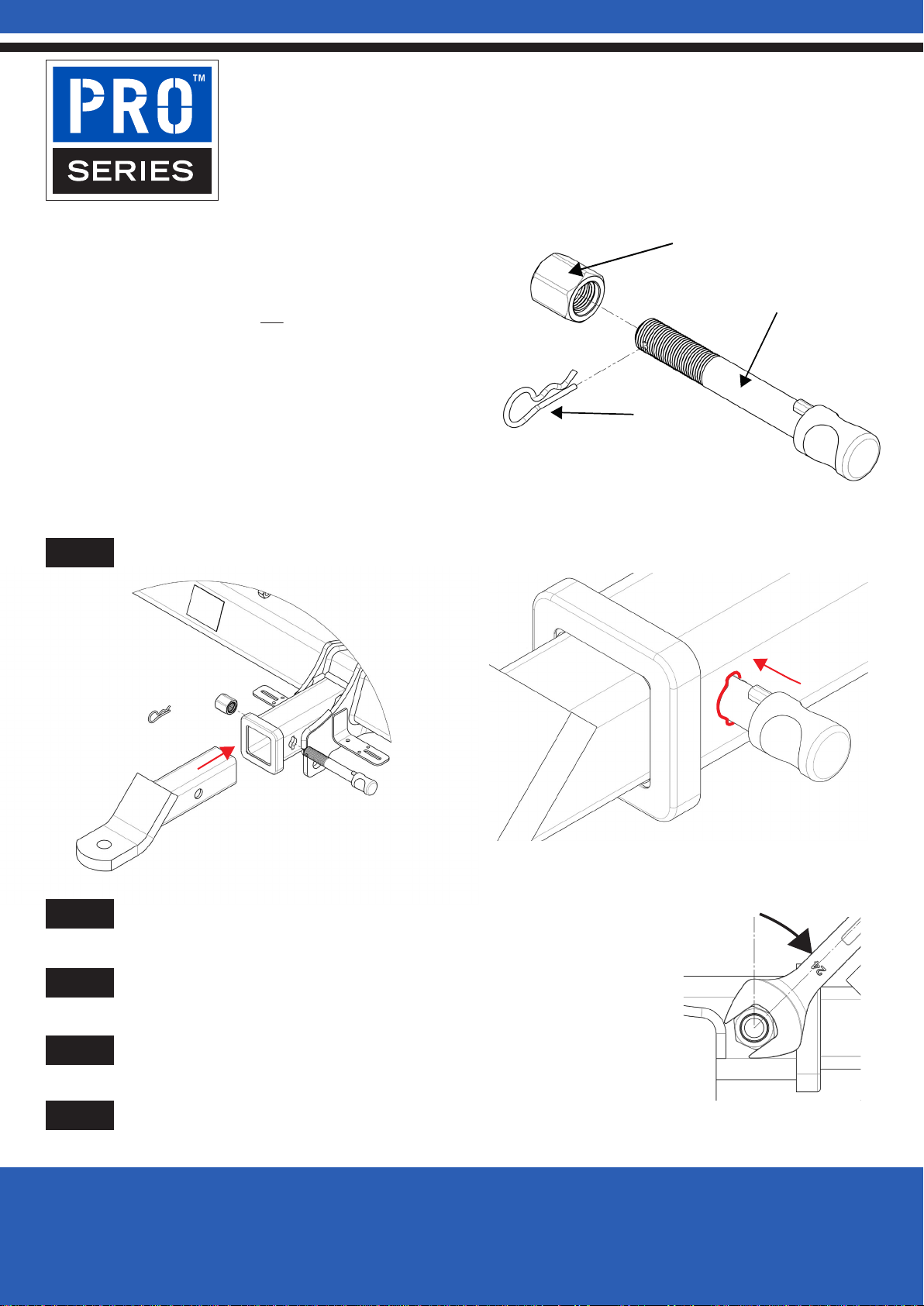 PRO™
SERIES

24