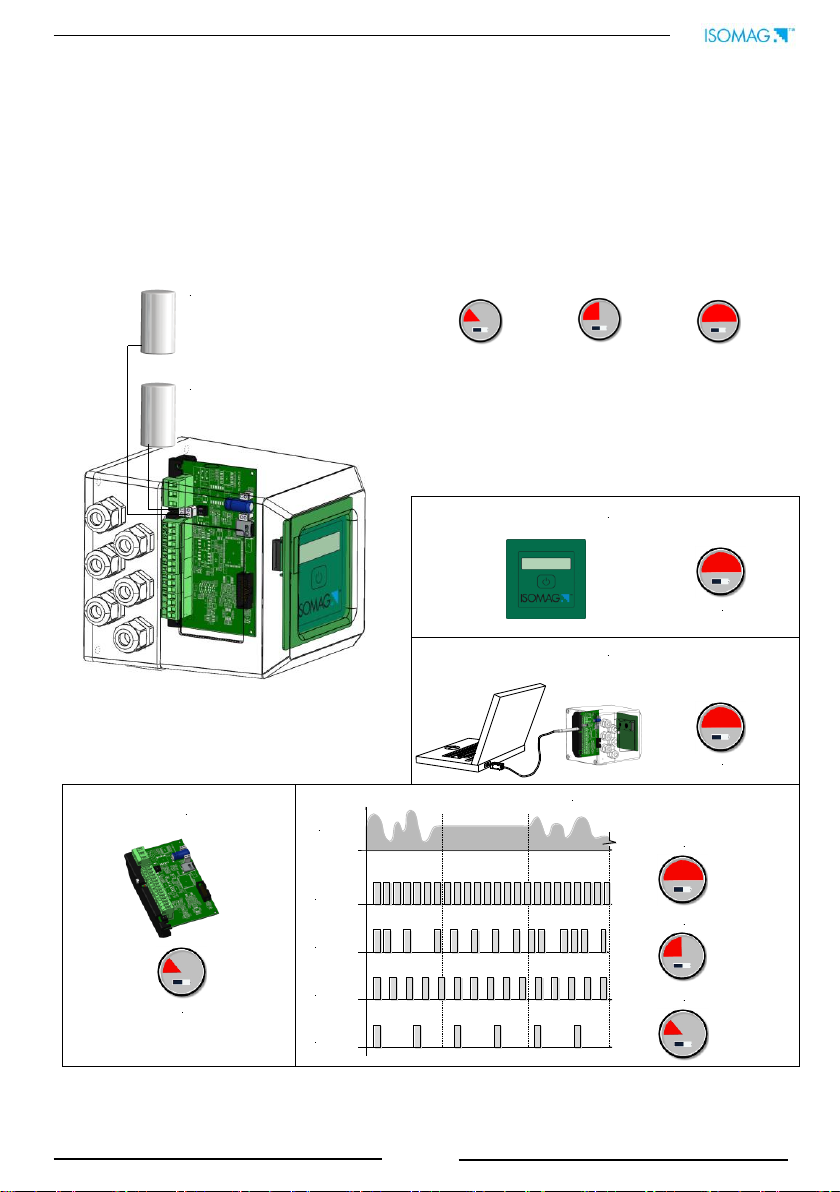 ISOMAG™

ISOMAG