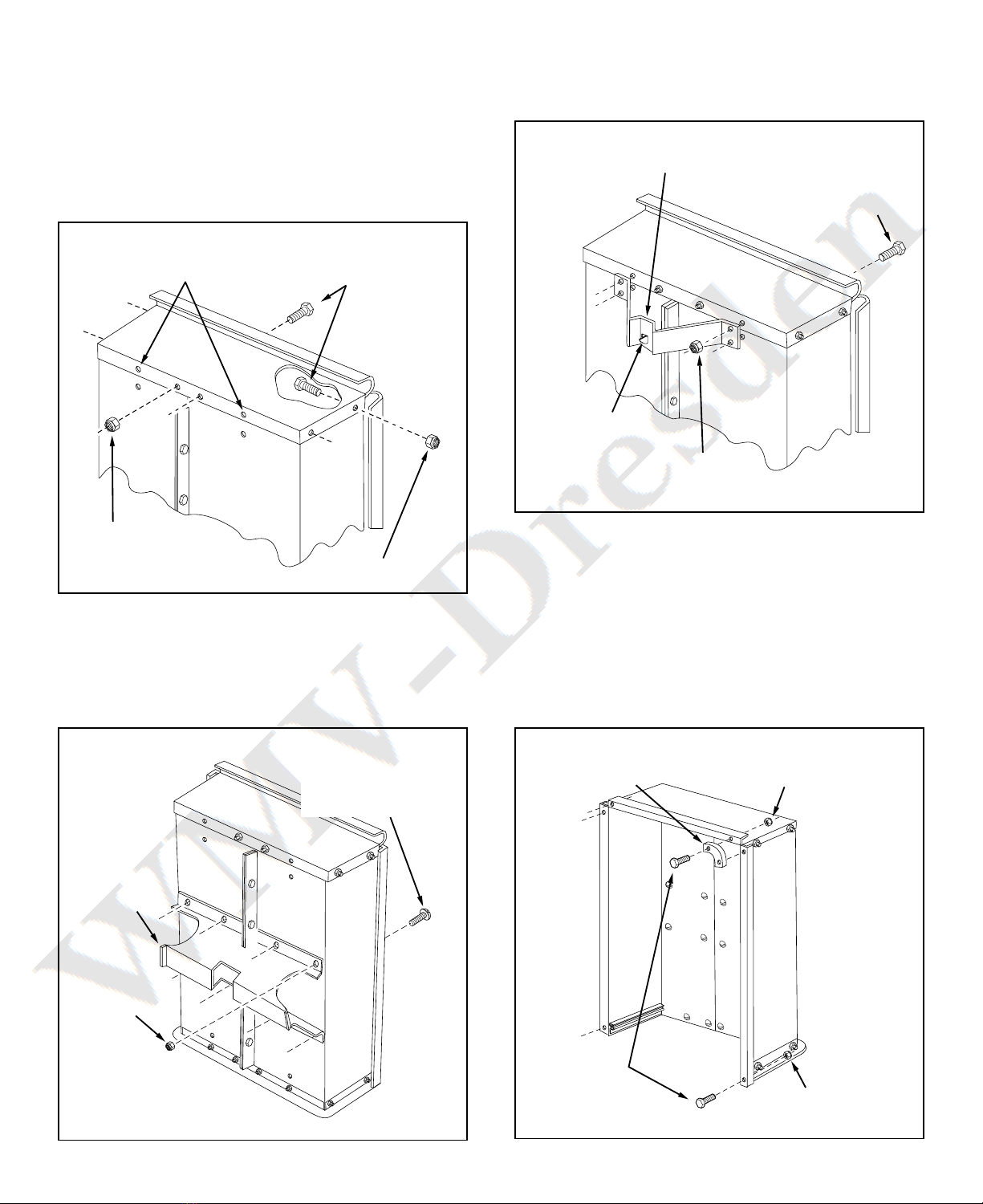 WWW-Dresden