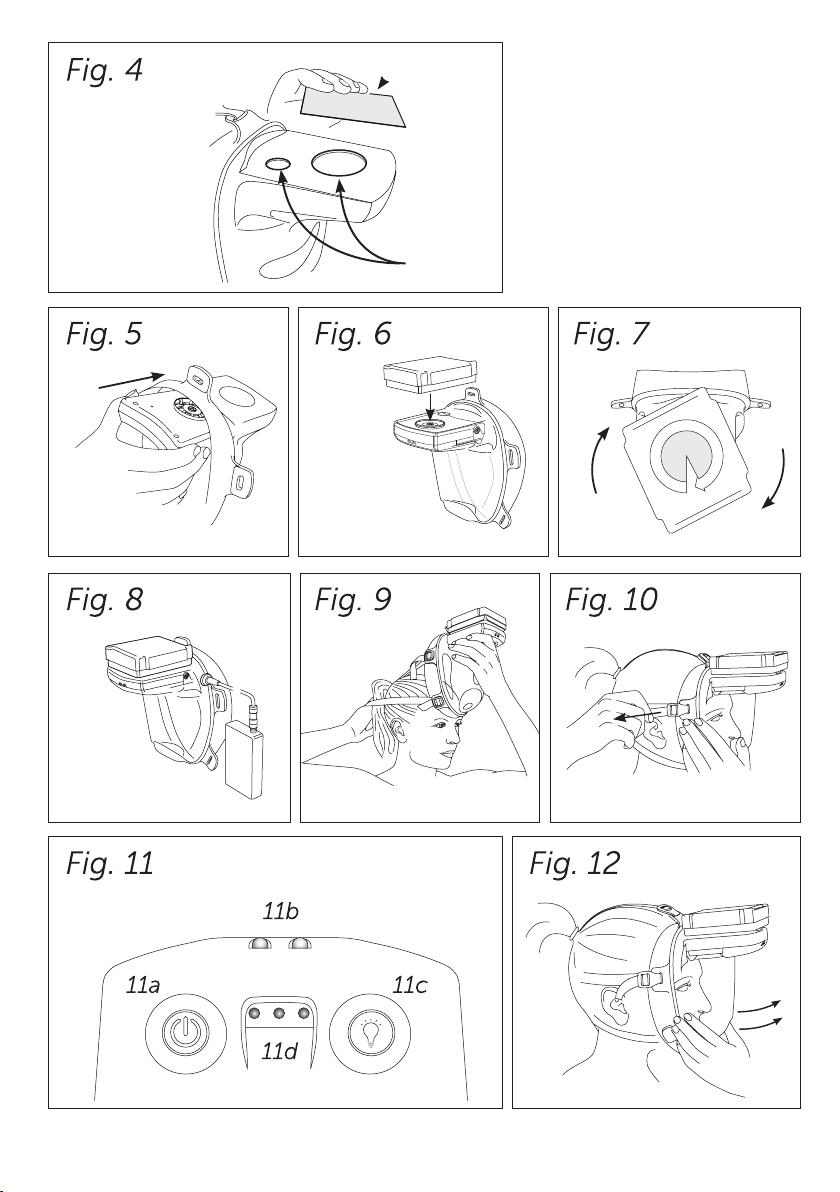 Fig. 4

Fig. 5

Fig. 6

Fig. 7

Fig. 8

Fig. 9

Fig. 10

Fig. 11

11b

11a

11c

11d

Fig. 12