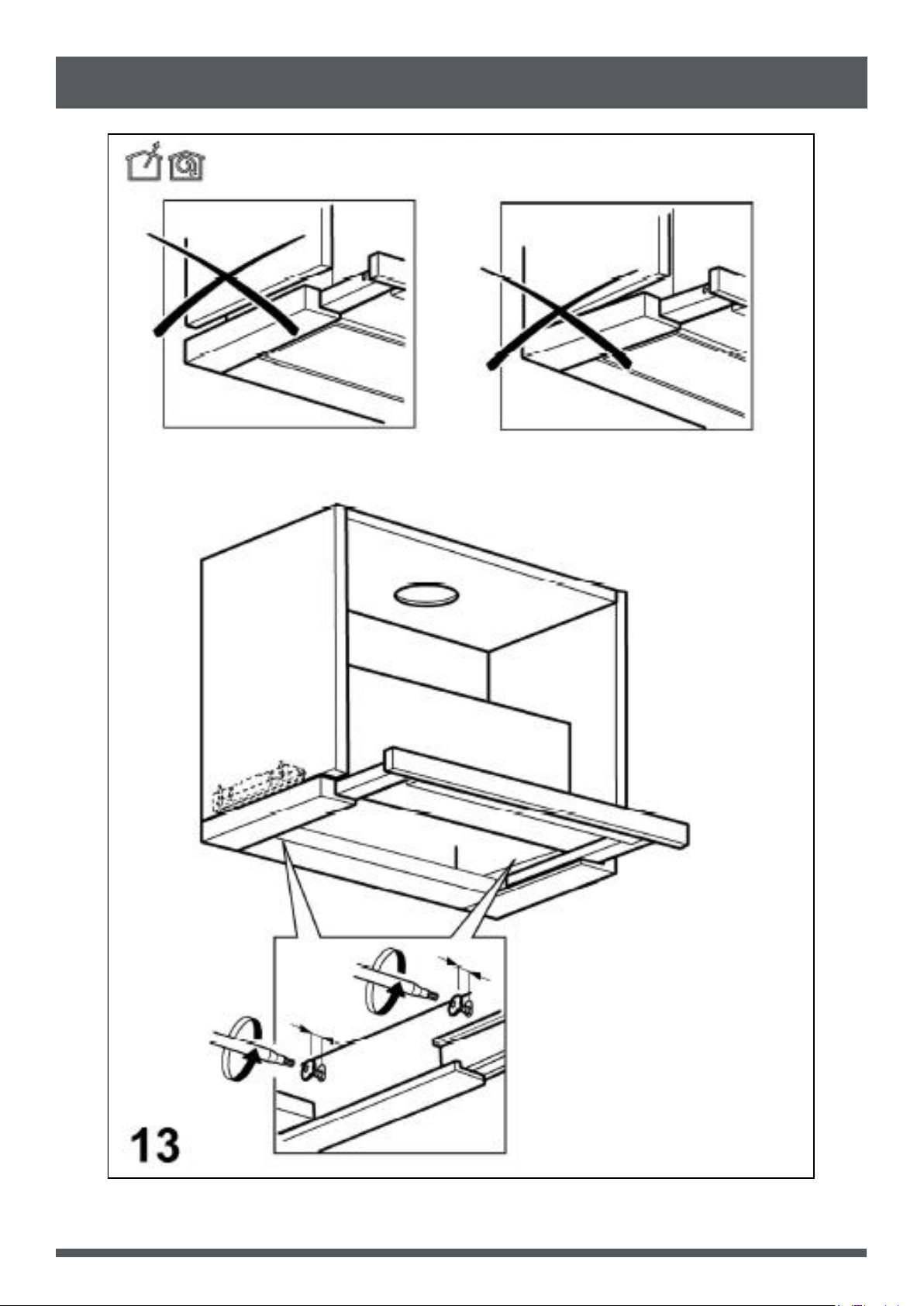 13