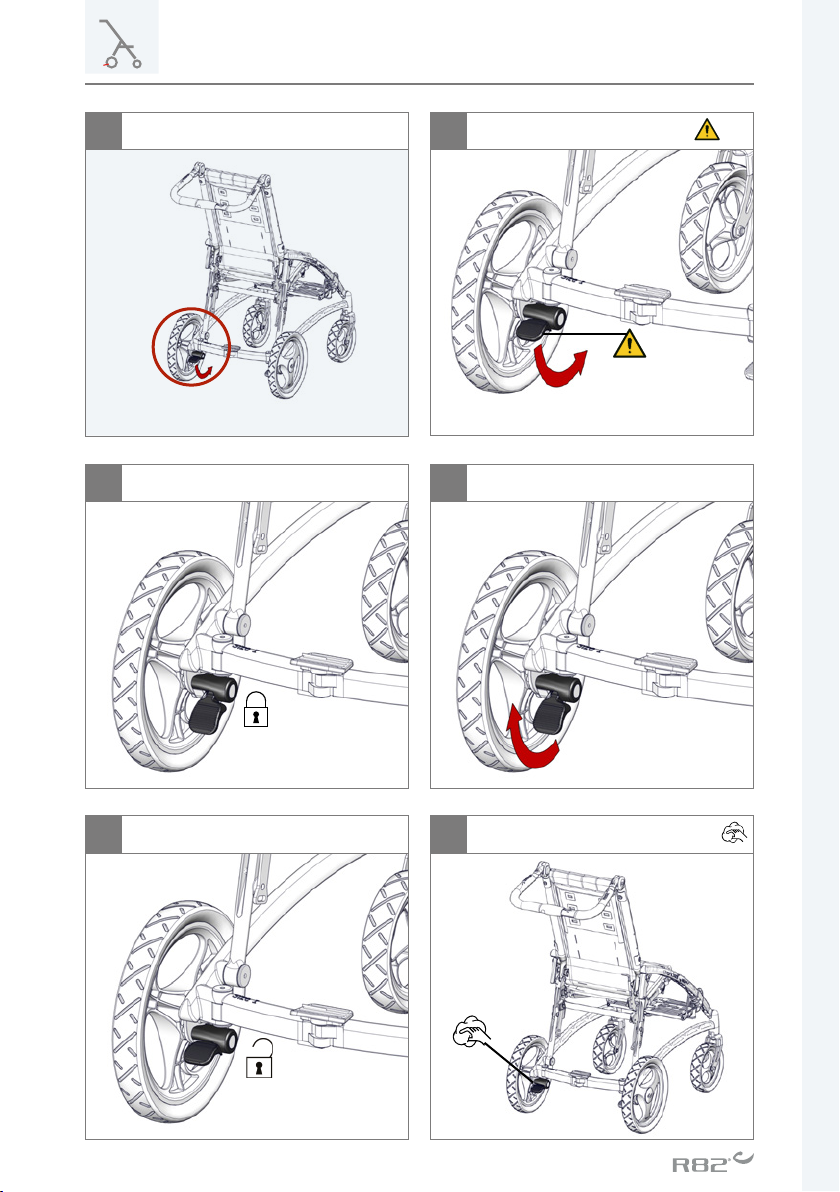 R82