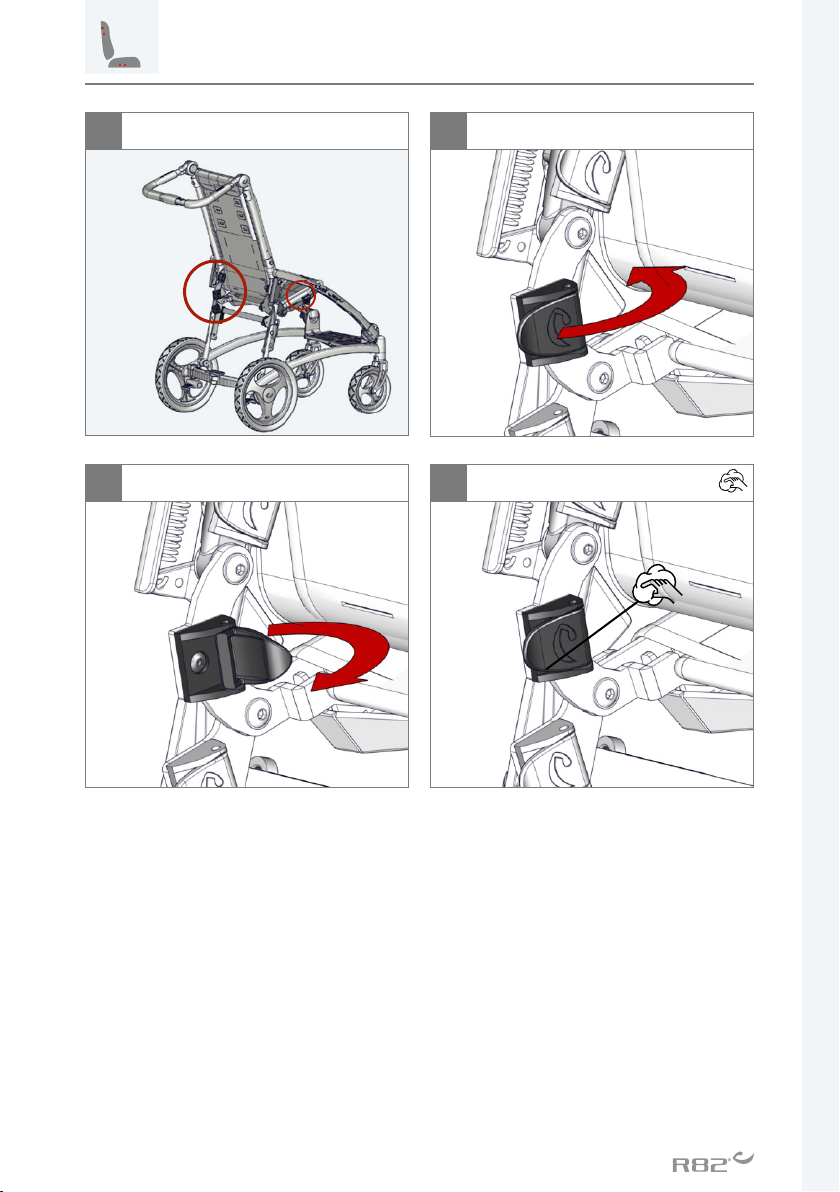 R82