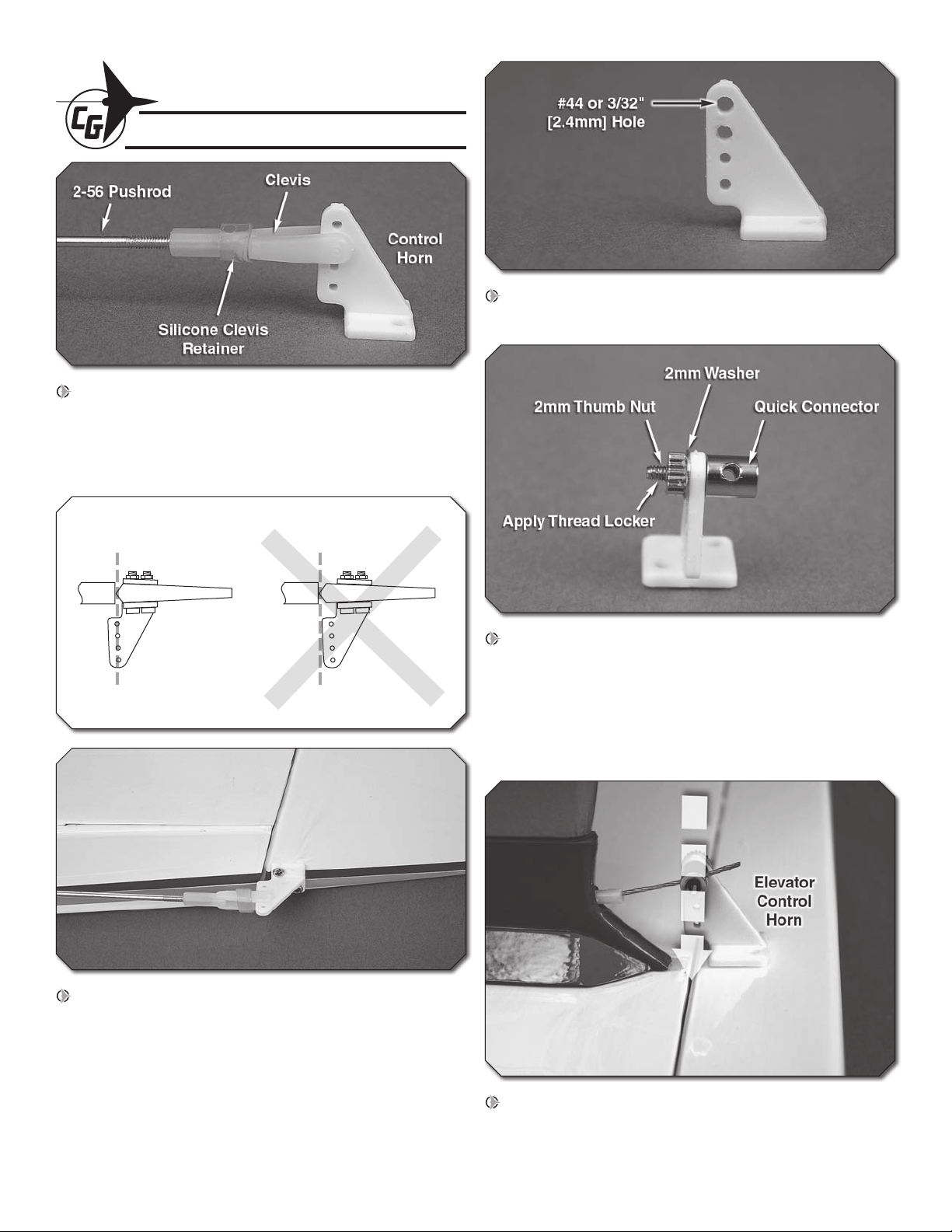 CG

2-56 Pushrod

Clevis

Control Horn

Silicone Clevis Retainer

#44 or 3/32" [2.4mm] Hole

2mm Washer

2mm Thumb Nut

Quick Connector

Apply Thread Locker

Elevator Control Horn