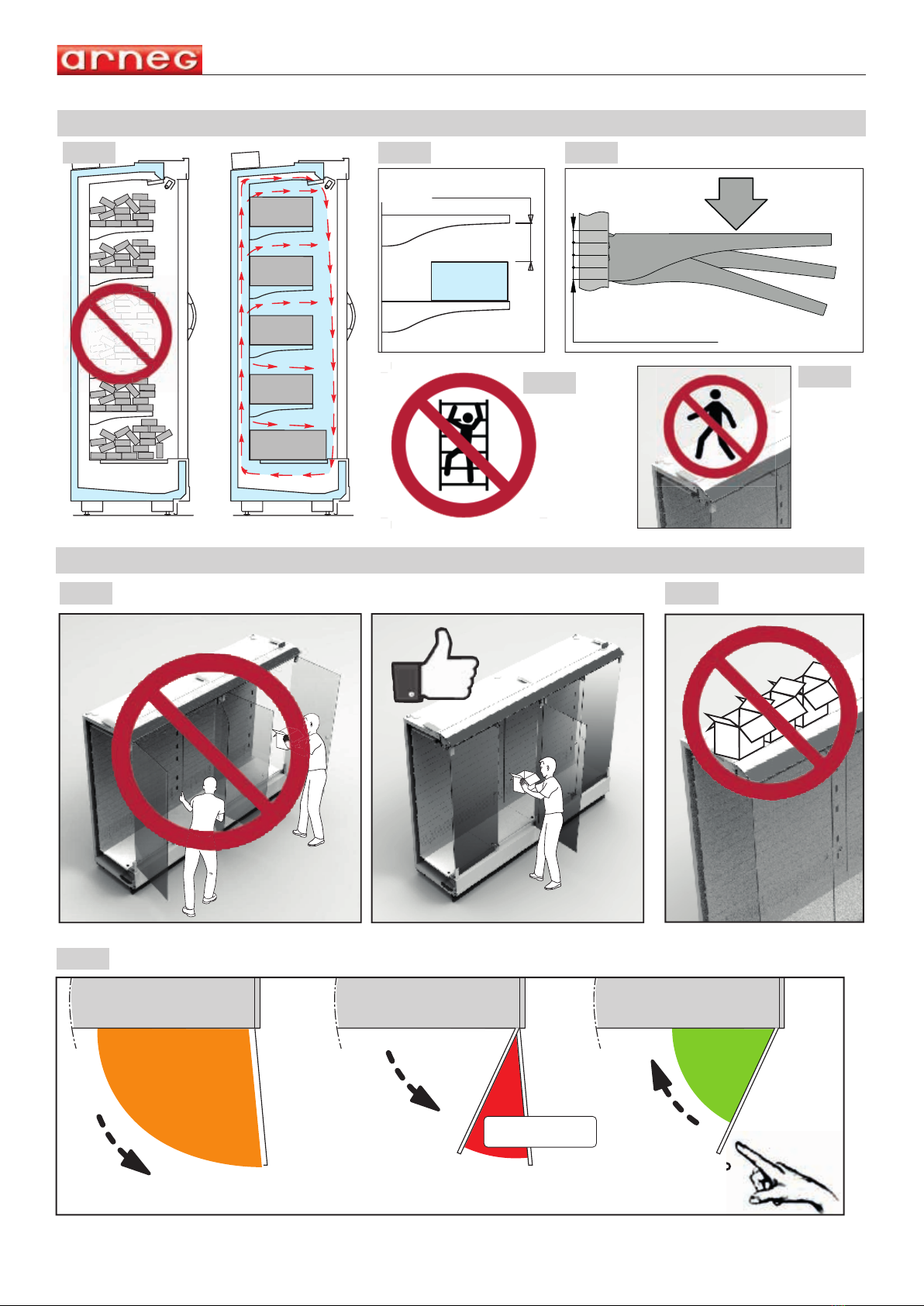 arneg