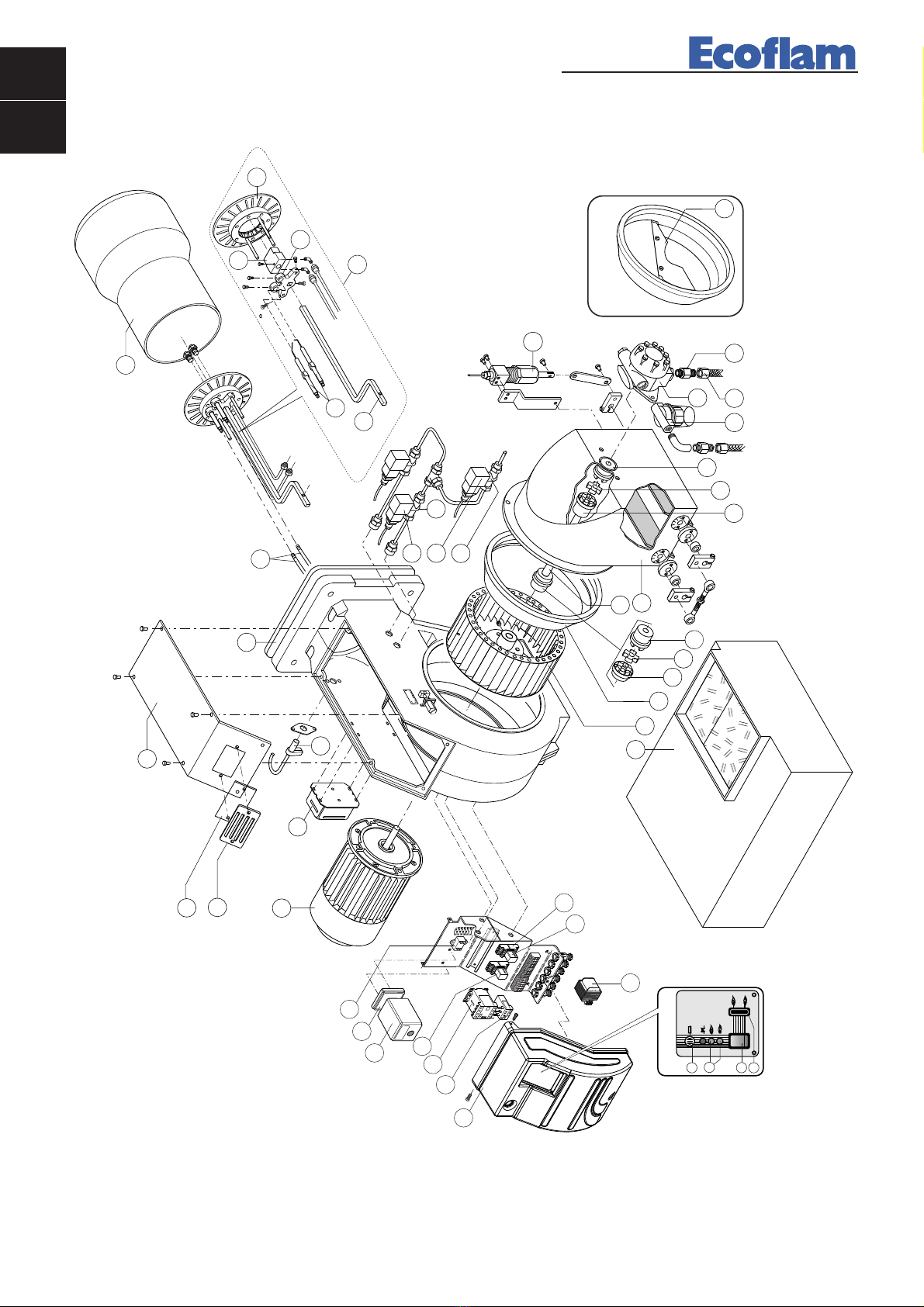 Ecoflam