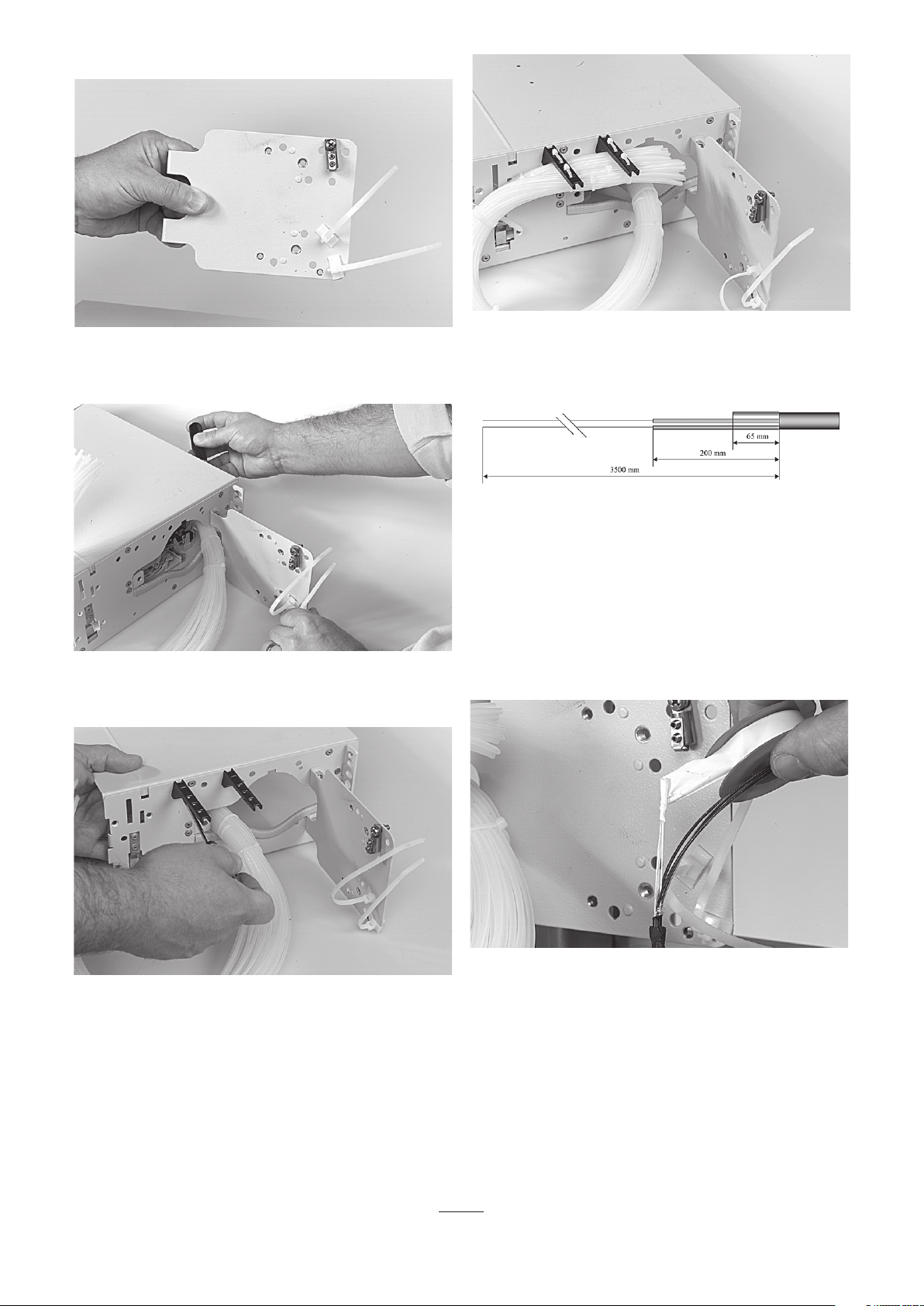 65 mm
200 mm
3500 mm