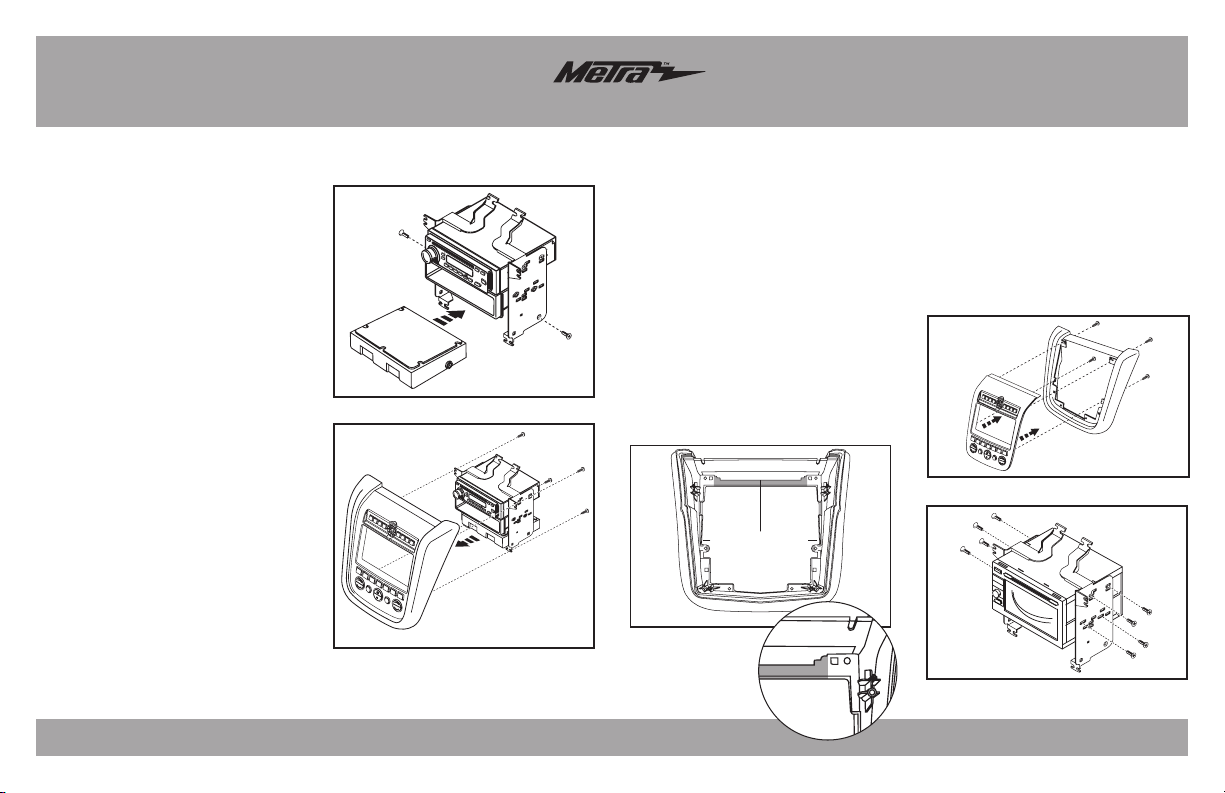 Metra™