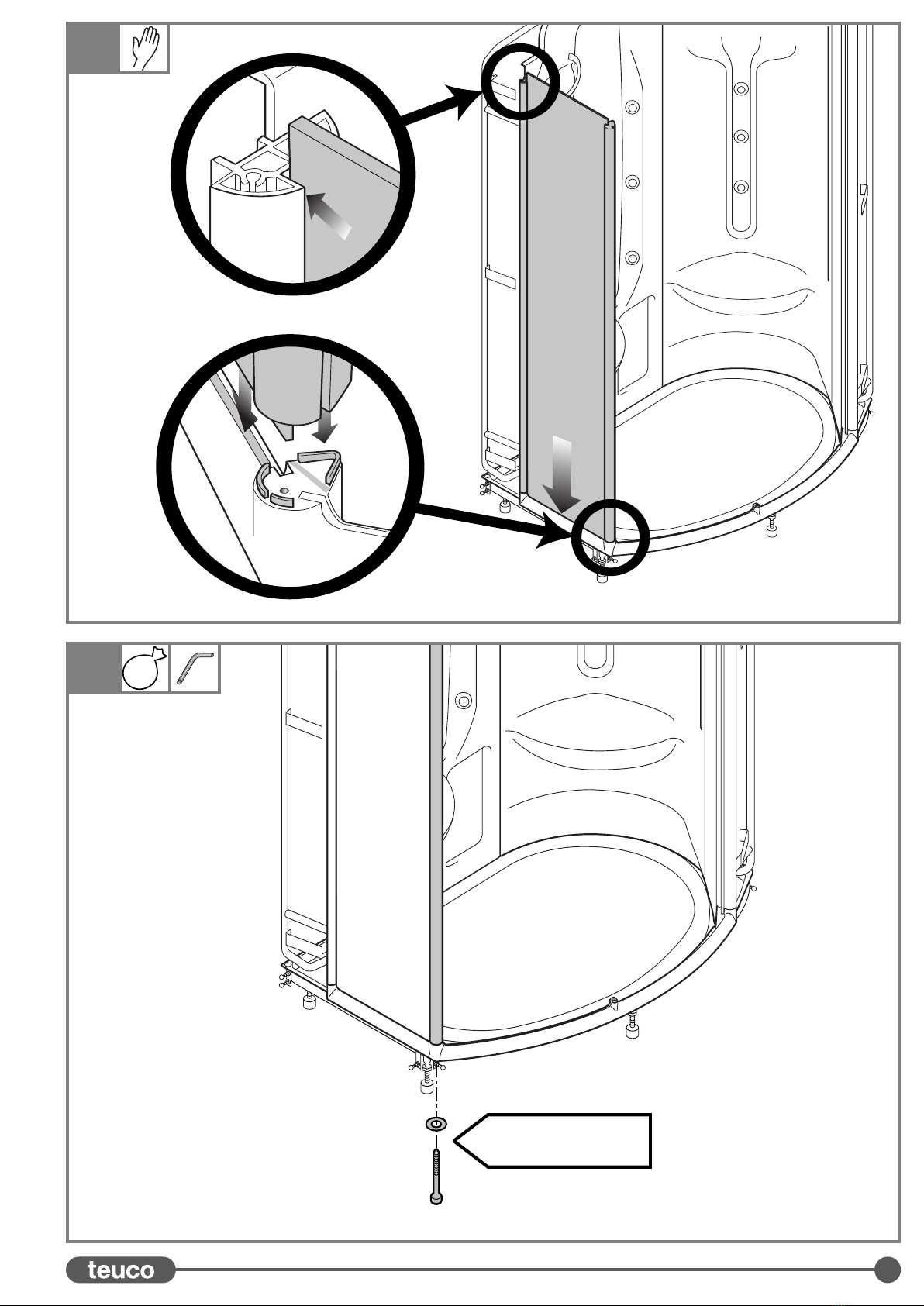 teuco